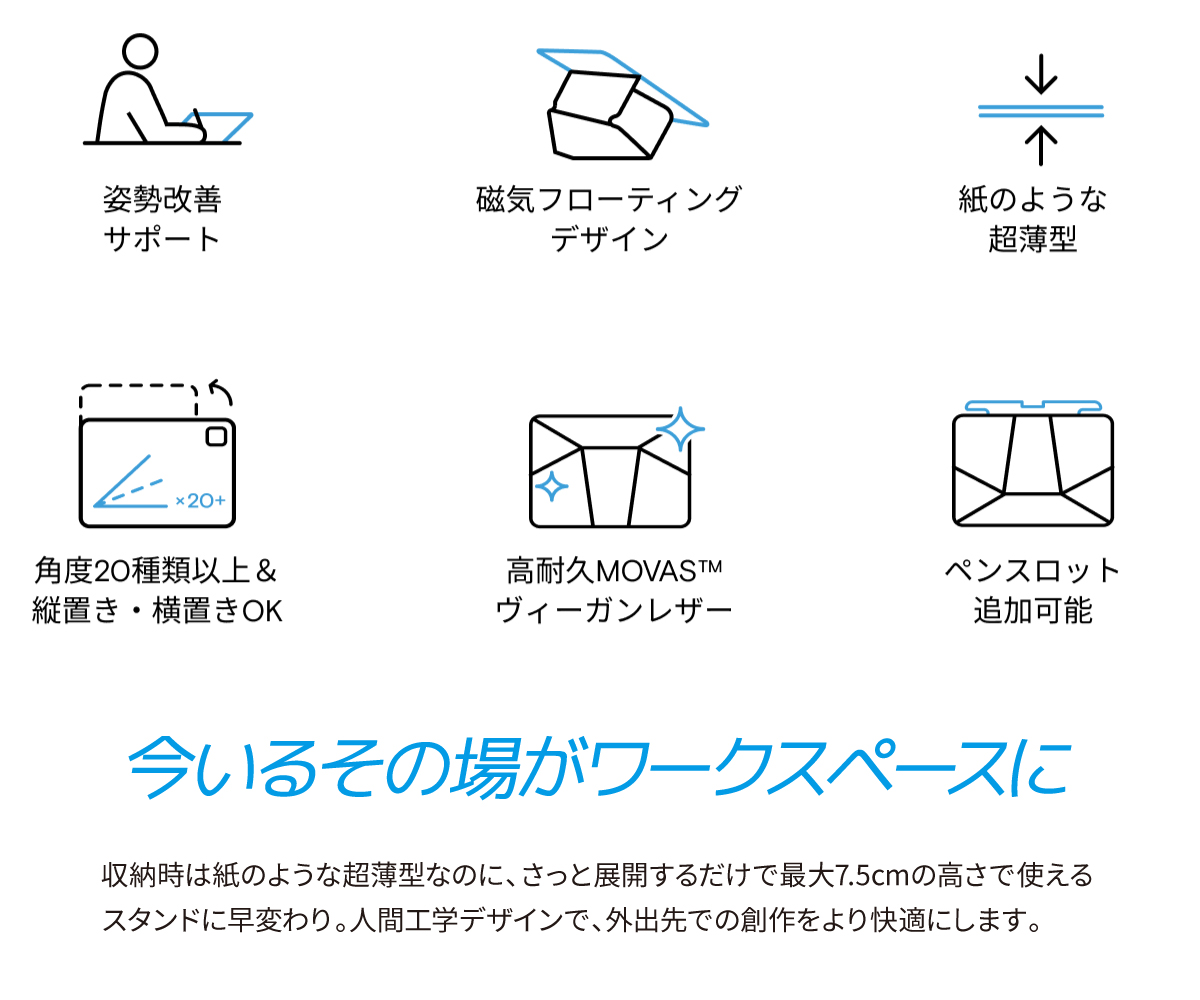 姿勢改善
サポート

磁気フローティング
デザイン

紙のような
超薄型

×20+

角度20種類以上＆
縦置き・横置きOK

高耐久MOVAS™
ヴィーガンレザー

ペンスロット
追加可能

今いるその場がワークスペースに

収納時は紙のような超薄型なのに、さっと展開するだけで最大7.5cmの高さで使えるスタンドに早変わり。人間工学デザインで、外出先での創作をより快適にします。