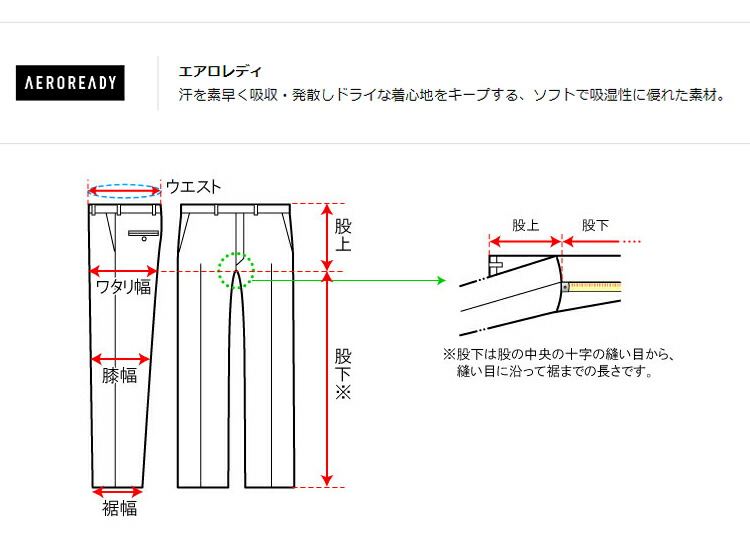 AEROREADY

エアロレディ
汗を素早く吸収・発散しドライな着心地をキープする、ソフトで吸湿性に優れた素材。

ウエスト

ワタリ幅

膝幅

裾幅

股上

股下※

股上

股下

※股下は股の中央の十字の縫い目から、縫い目に沿って裾までの長さです。