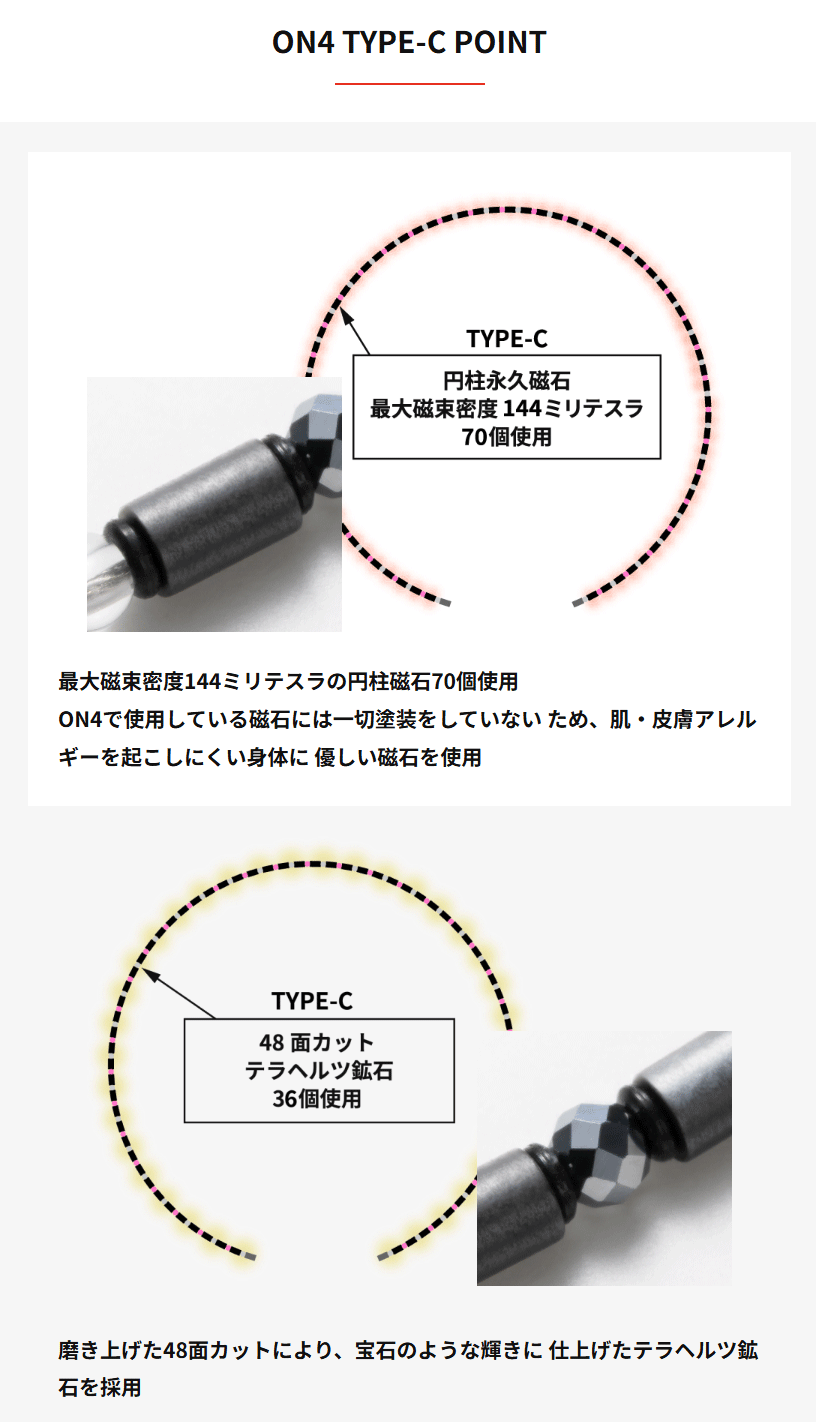 ON4 TYPE-C POINT

TYPE-C

円柱永久磁石
最大磁束密度 144ミリテスラ
70個使用

最大磁束密度144ミリテスラの円柱磁石70個使用
ON4で使用している磁石には一切塗装をしていない ため、肌・皮膚アレルギーを起こしにくい身体に 優しい磁石を使用

TYPE-C

48 面カット
テラヘルツ鉱石
36個使用

磨き上げた48面カットにより、宝石のような輝きに 仕上げたテラヘルツ鉱石を採用