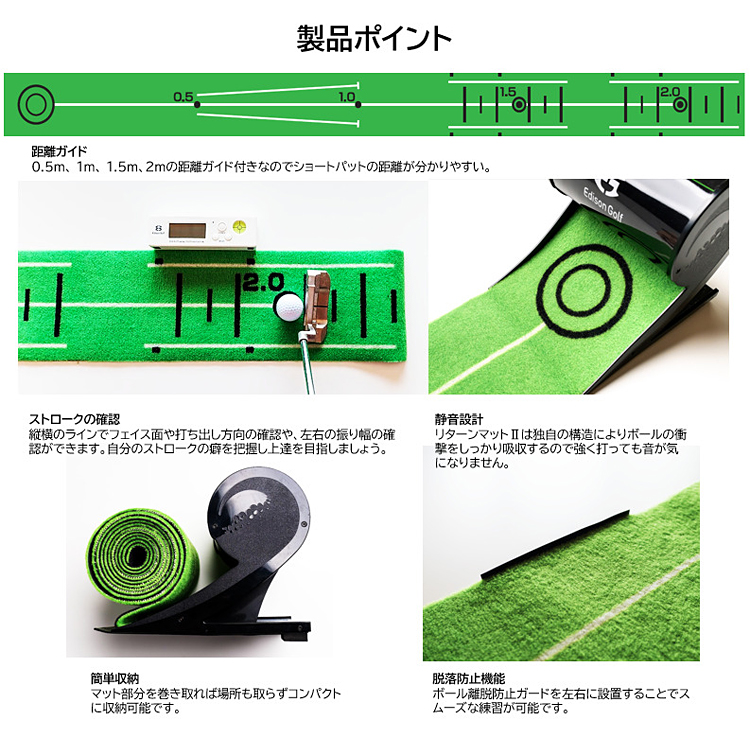 製品ポイント

0.5

1.0

1.5

2.0

距離ガイド
0.5m、1m、1.5m、2mの距離ガイド付きなのでショートパットの距離が分かりやすい。

2.0

Edison Golf

ストロークの確認
縦横のラインでフェイス面や打ち出し方向の確認や、左右の振り幅の確認ができます。自分のストロークの癖を把握し上達を目指しましょう。

静音設計
リターンマットⅡは独自の構造によりボールの衝撃をしっかり吸収するので強く打っても音が気になりません。

簡単収納
マット部分を巻き取れば場所も取らずコンパクトに収納可能です。

脱落防止機能
ボール離脱防止ガードを左右に設置することでスムーズな練習が可能です。