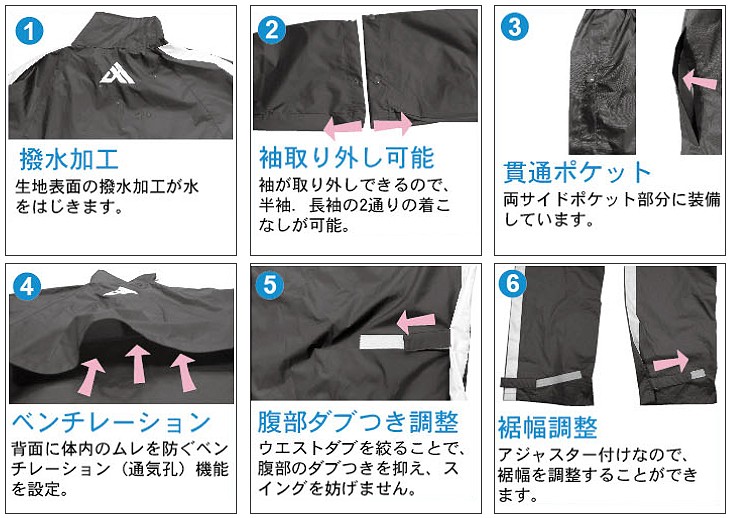 1

撥水加工

生地表面の撥水加工が水をはじきます。

2

袖取り外し可能

袖が取り外しできるので、半袖．長袖の2通りの着こなしが可能。

3

貫通ポケット

両サイドポケット部分に装備しています。

4

ベンチレーション

背面に体内のムレを防ぐベンチレーション（通気孔）機能を設定。

5

腹部ダブつき調整

ウエストダブを絞ることで、腹部のダブつきを抑え、スイングを妨げません。

6

裾幅調整

アジャスター付けなので、裾幅を調整することができます。