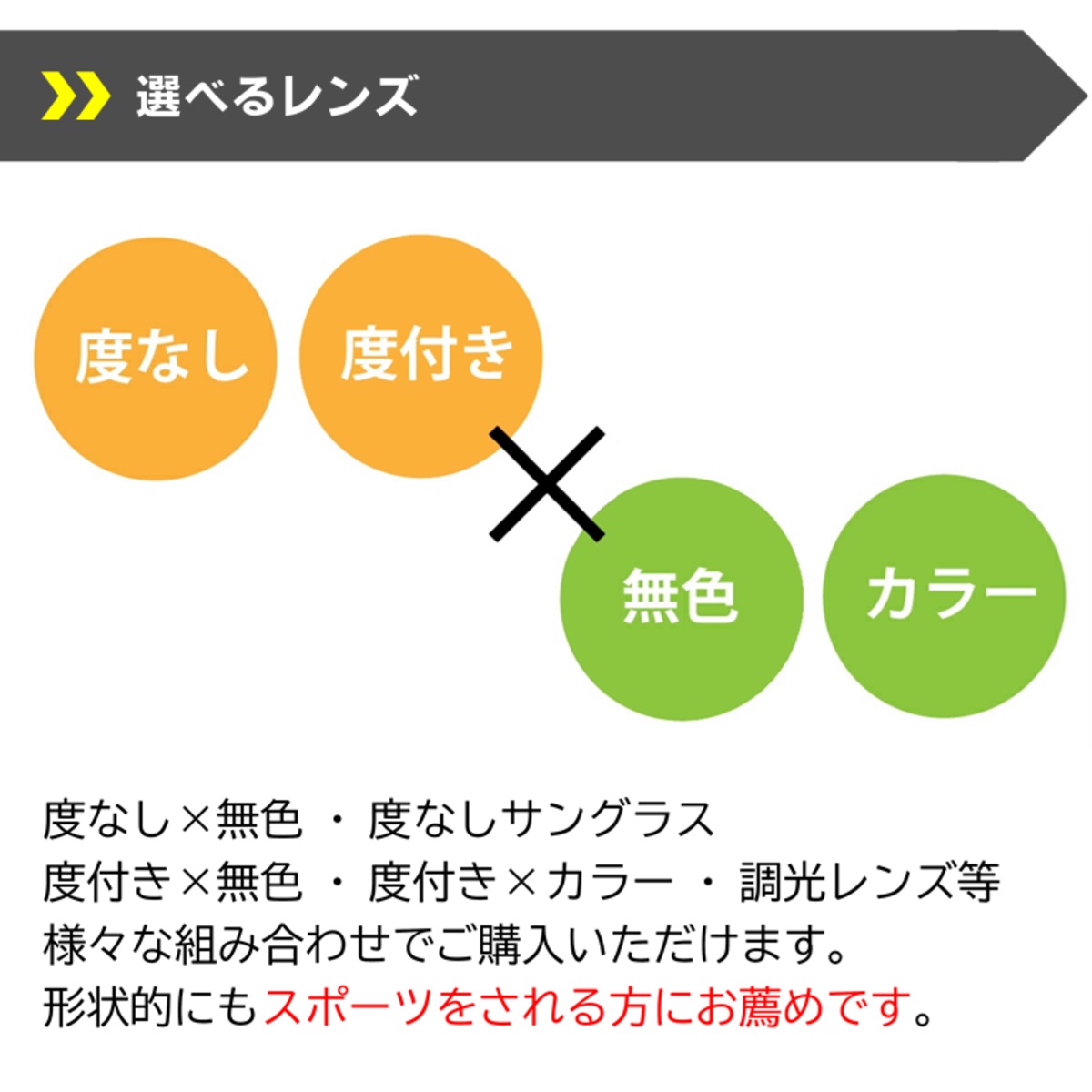 選べるレンズ

度なし

度付き

無色

カラー

度なし×無色 ・ 度なしサングラス
度付き×無色 ・ 度付き×カラー ・ 調光レンズ等
様々な組み合わせでご購入いただけます。
形状的にもスポーツをされる方にお薦めです。