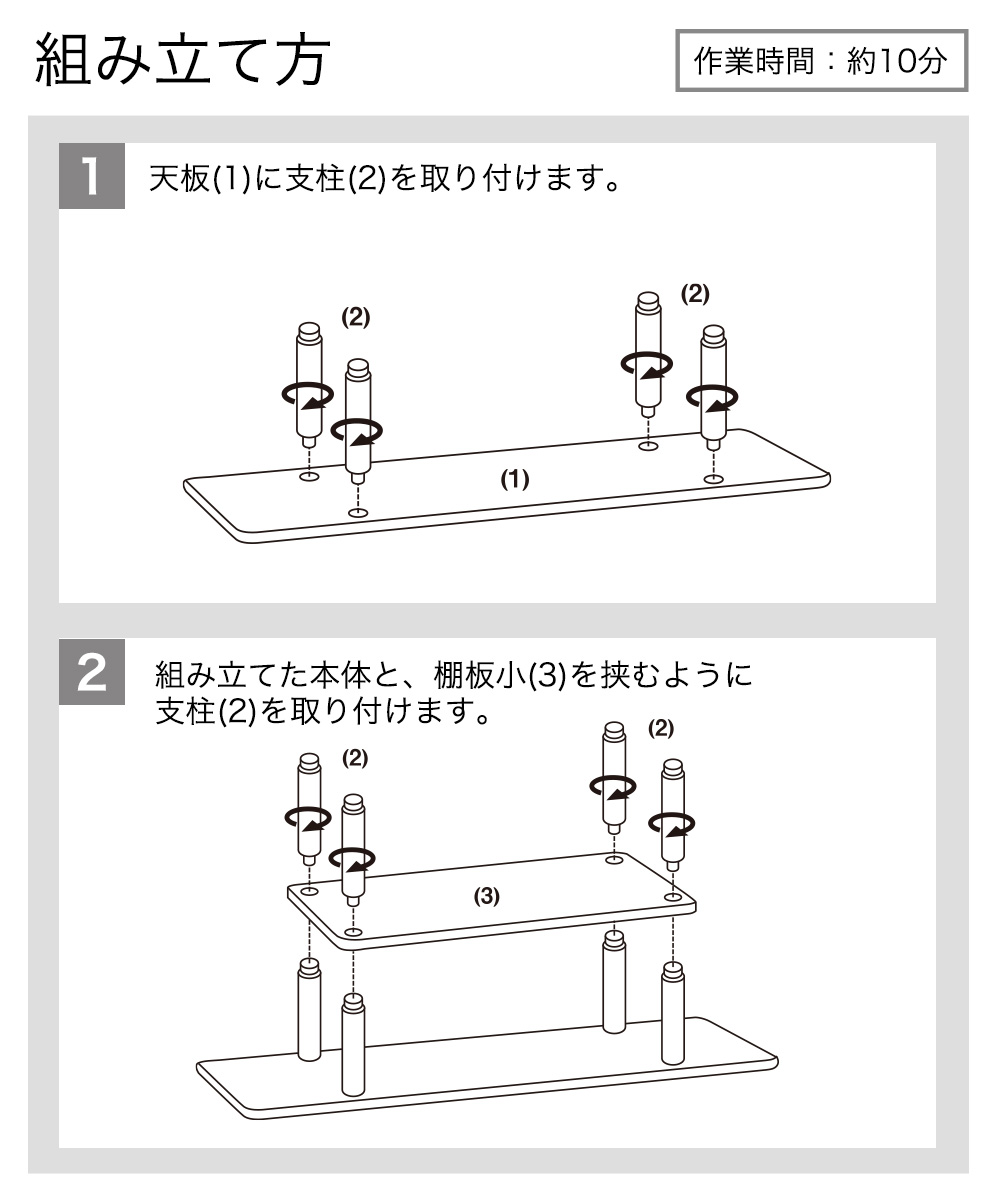 組み立て方

作業時間：約10分

1 天板(1)に支柱(2)を取り付けます。

(2)

(2)

(1)

2 組み立てた本体と、棚板小(3)を挟むように支柱(2)を取り付けます。

(2)

(2)

(3)