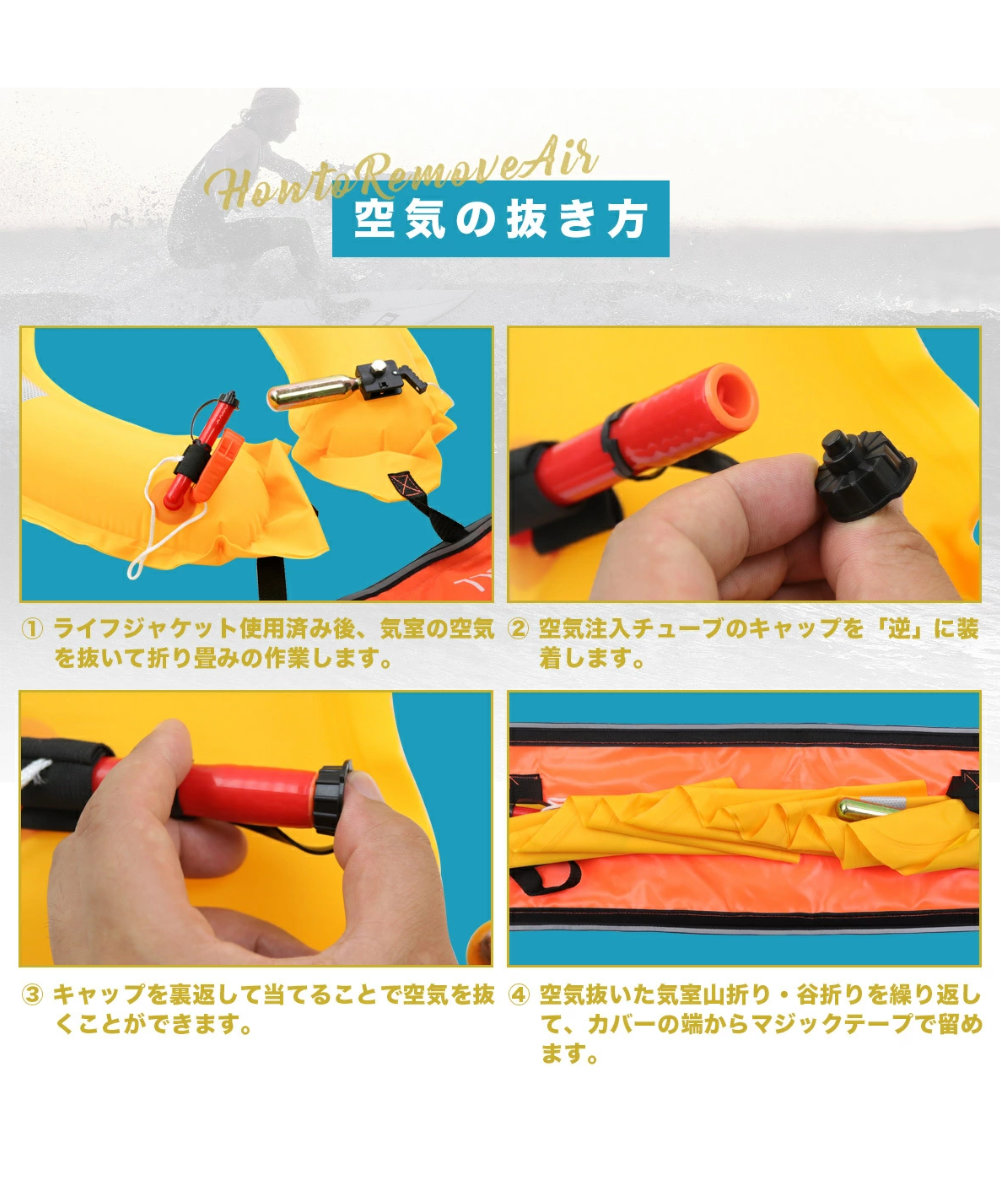 HowtoRemoveAir
空気の抜き方

① ライフジャケット使用済み後、気室の空気を抜いて折り畳みの作業します。

② 空気注入チューブのキャップを「逆」に装着します。

③ キャップを裏返して当てることで空気を抜くことができます。

④ 空気抜いた気室山折り・谷折りを繰り返して、カバーの端からマジックテープで留めます。