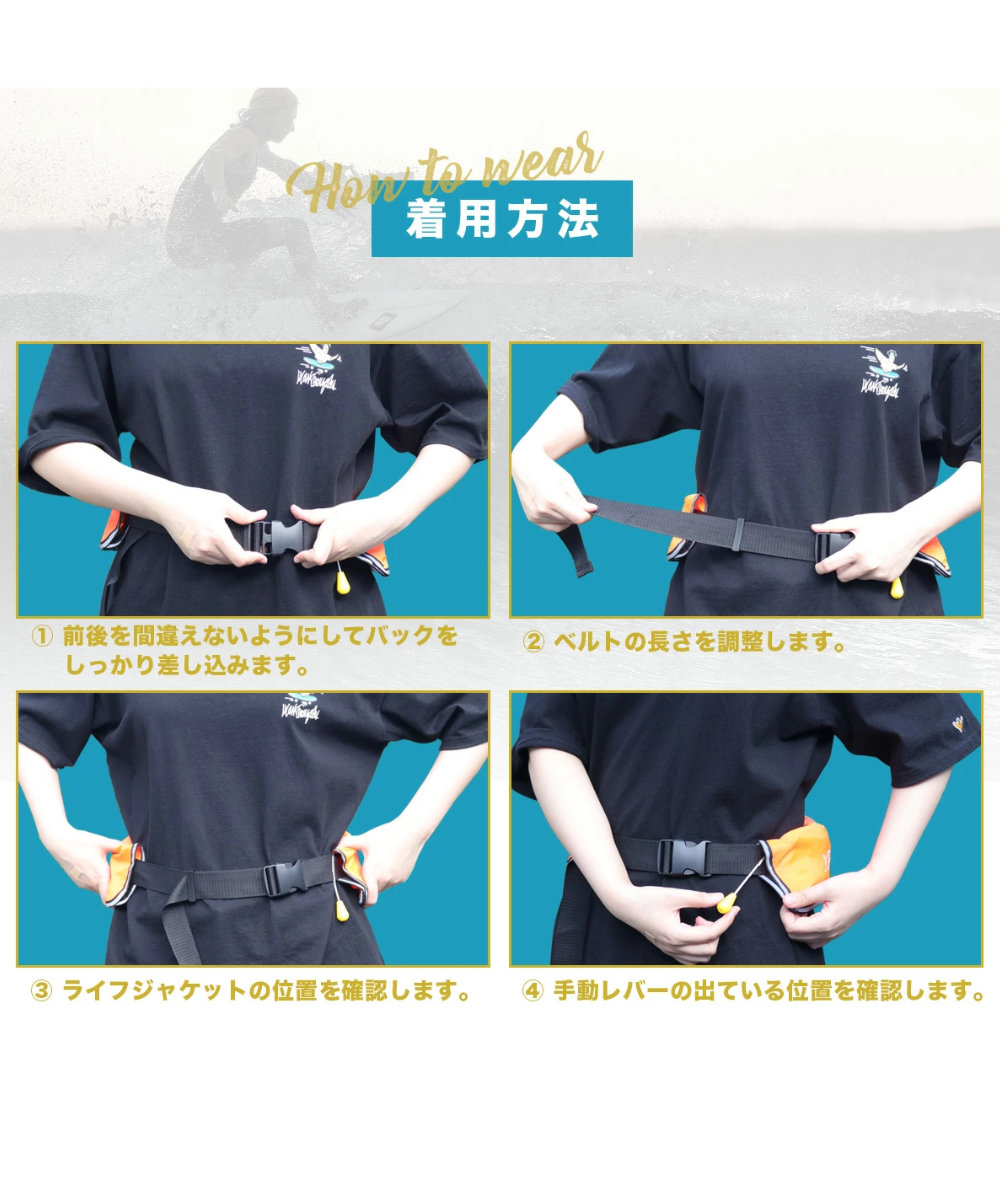 How to wear
着用方法

① 前後を間違えないようにしてバックをしっかり差し込みます。

② ベルトの長さを調整します。

③ ライフジャケットの位置を確認します。

④ 手動レバーの出ている位置を確認します。