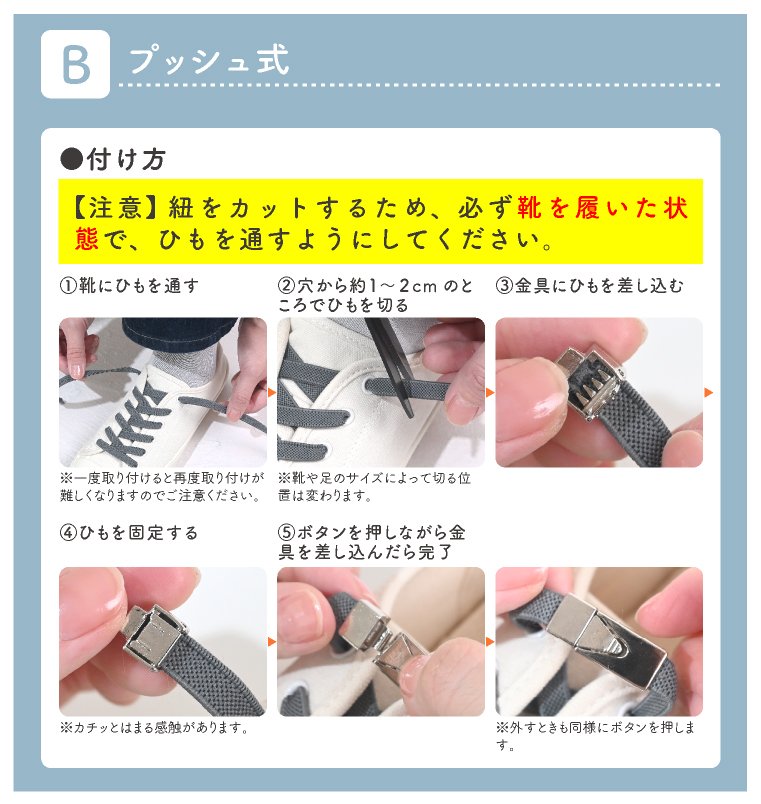 B プッシュ式

●付け方

【注意】紐をカットするため、必ず靴を履いた状態で、ひもを通すようにしてください。

①靴にひもを通す

※一度取り付けると再度取り付けが難しくなりますのでご注意ください。

②穴から約1～2cmのところでひもを切る

※靴や足のサイズによって切る位置は変わります。

③金具にひもを差し込む

④ひもを固定する

※カチッとはまる感触があります。

⑤ボタンを押しながら金具を差し込んだら完了

※外すときも同様にボタンを押します。