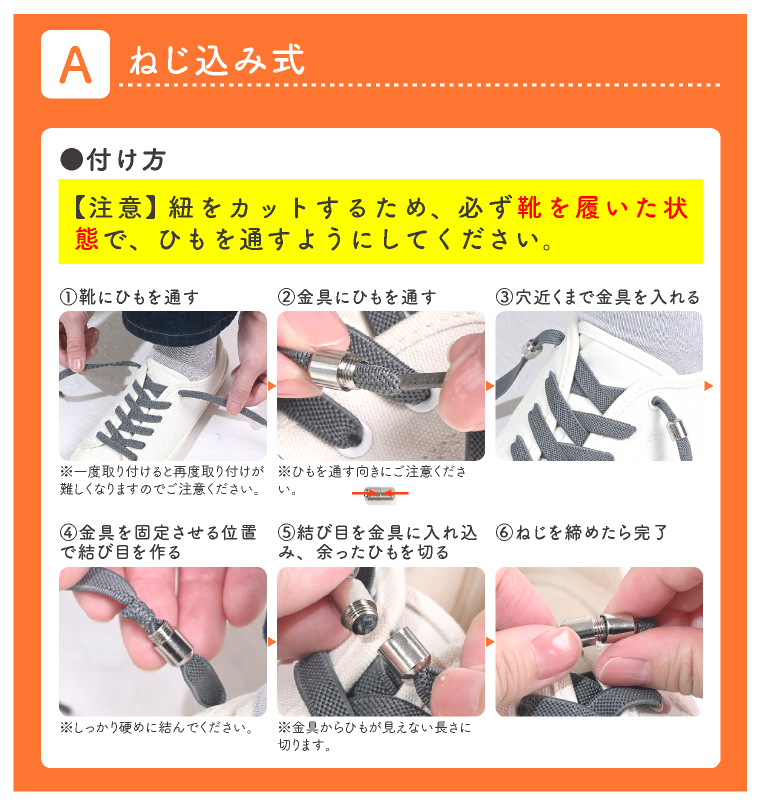 A ねじ込み式

●付け方

【注意】紐をカットするため、必ず靴を履いた状態で、ひもを通すようにしてください。

①靴にひもを通す

※一度取り付けると再度取り付けが難しくなりますのでご注意ください。

②金具にひもを通す

※ひもを通す向きにご注意ください。

③穴近くまで金具を入れる

④金具を固定させる位置で結び目を作る

※しっかり硬めに結んでください。

⑤結び目を金具に入れ込み、余ったひもを切る

※金具からひもが見えない長さに切ります。

⑥ねじを締めたら完了