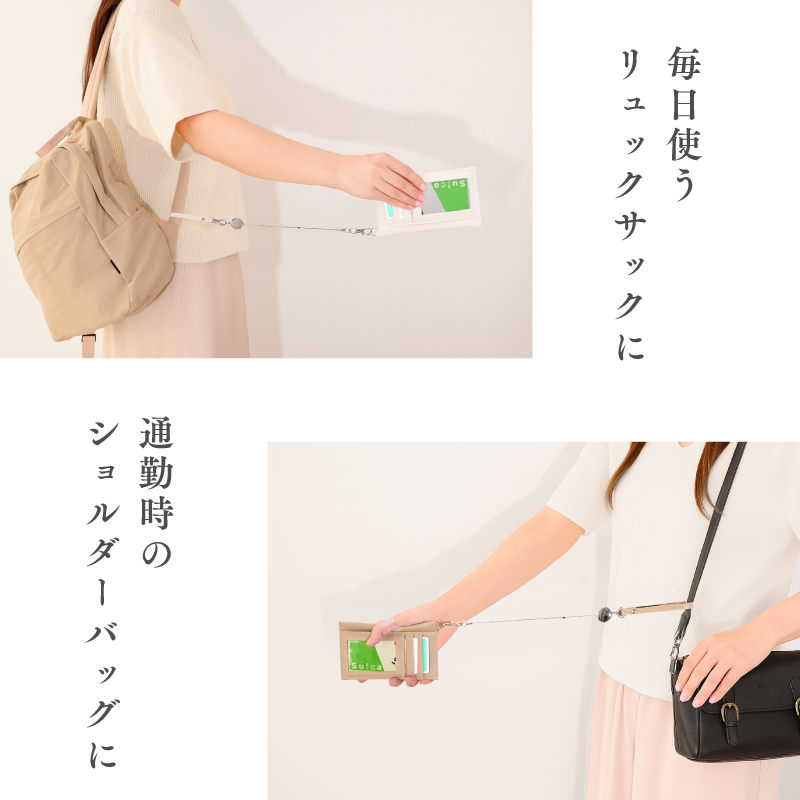 毎日使う
リュックサックに

Suica

通勤時の
ショルダーバッグに

Suica