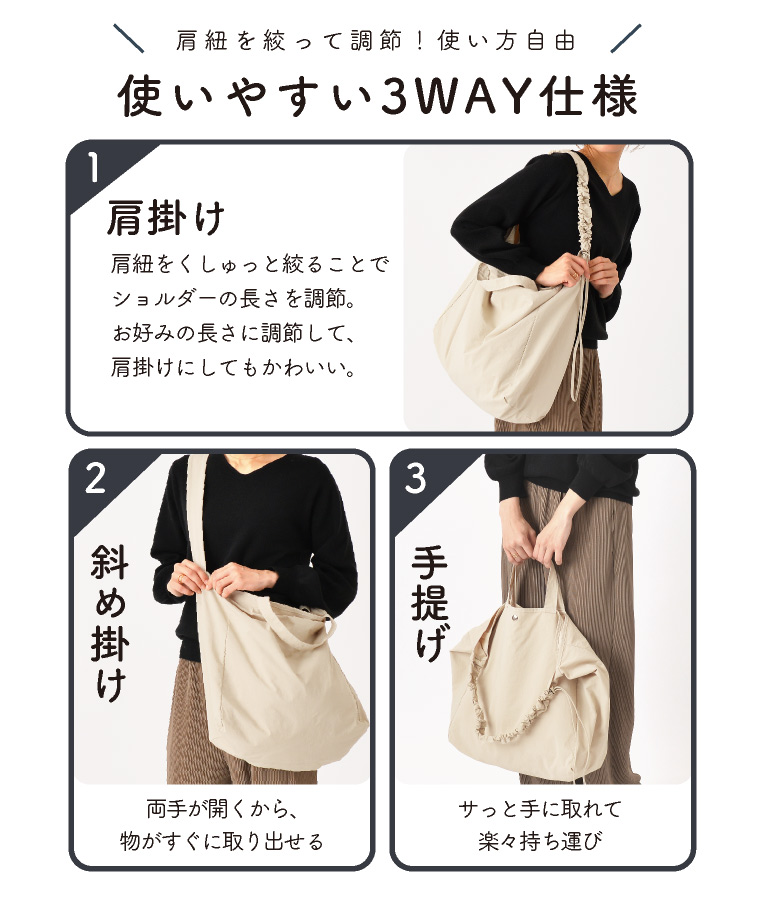 肩紐を絞って調節！使い方自由

使いやすい3WAY仕様

1

肩掛け

肩紐をくしゅっと絞ることでショルダーの長さを調節。お好みの長さに調節して、肩掛けにしてもかわいい。

2

斜め掛け

両手が開くから、物がすぐに取り出せる

3

手提げ

サっと手に取れて楽々持ち運び