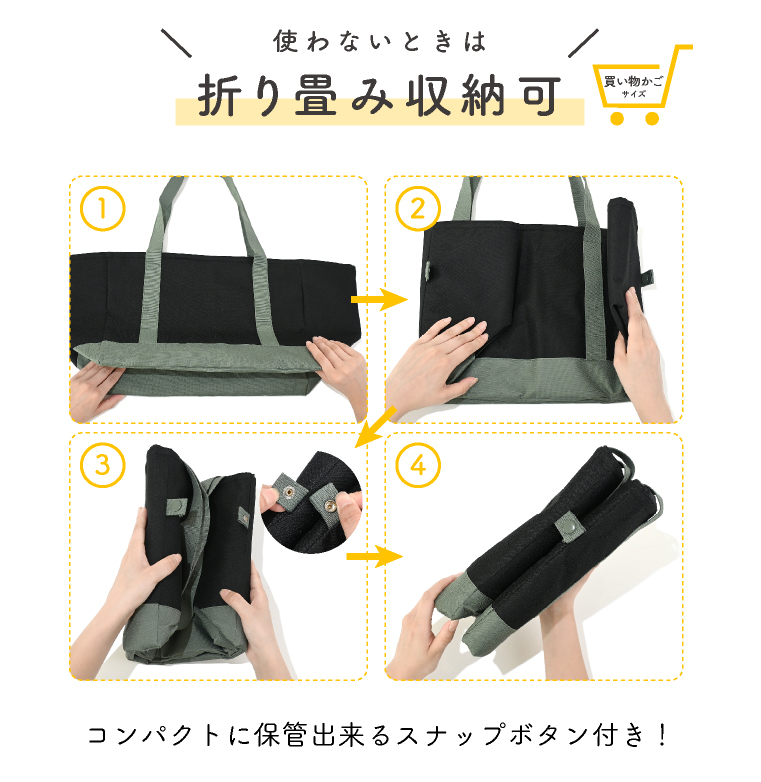 使わないときは
折り畳み収納可

買い物かご
サイズ

1

2

3

4

コンパクトに保管出来るスナップボタン付き！