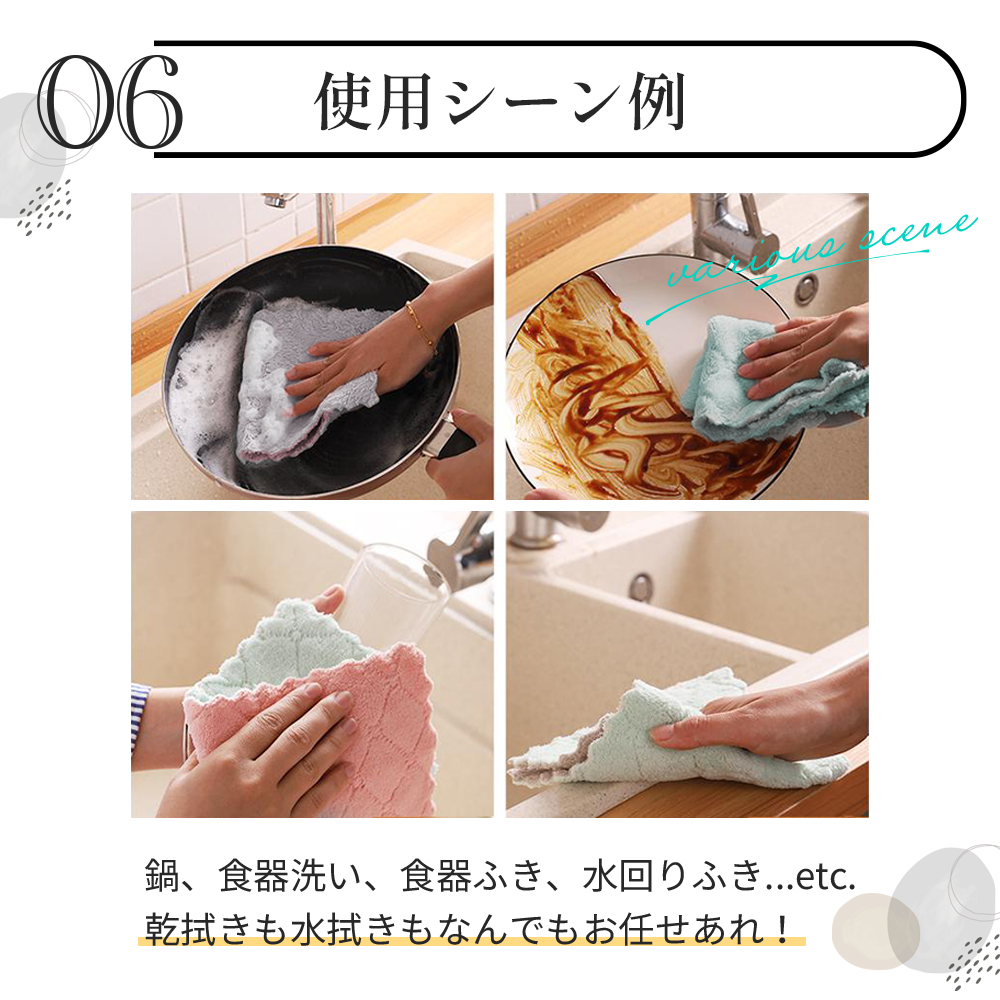 06

使用シーン例

various scene

鍋、食器洗い、食器ふき、水回りふき...etc.
乾拭きも水拭きもなんでもお任せあれ！