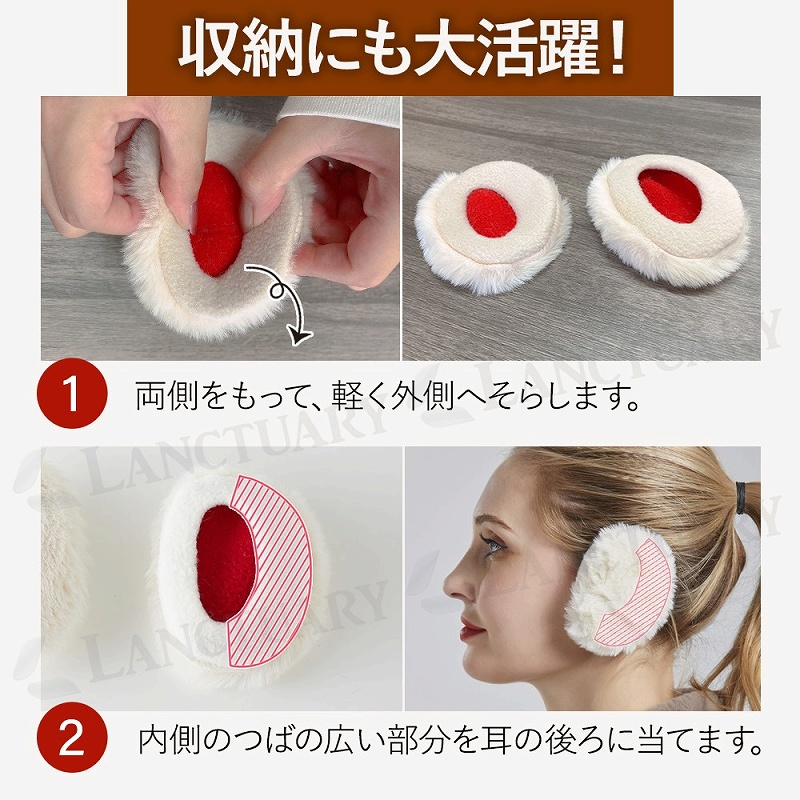 収納にも大活躍！

1 両側をもって、軽く外側へそらします。

LANCTUARY

2 内側のつばの広い部分を耳の後ろに当てます。