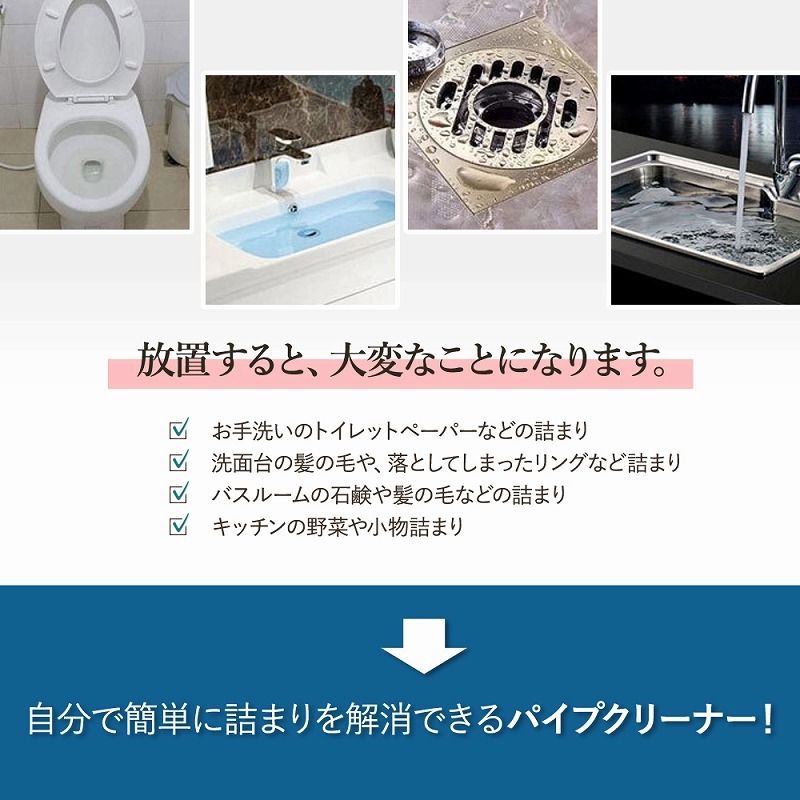 放置すると、大変なことになります。

☑ お手洗いのトイレットペーパーなどの詰まり
☑ 洗面台の髪の毛や、落としてしまったリングなど詰まり
☑ バスルームの石鹸や髪の毛などの詰まり
☑ キッチンの野菜や小物詰まり

自分で簡単に詰まりを解消できるパイプクリーナー！