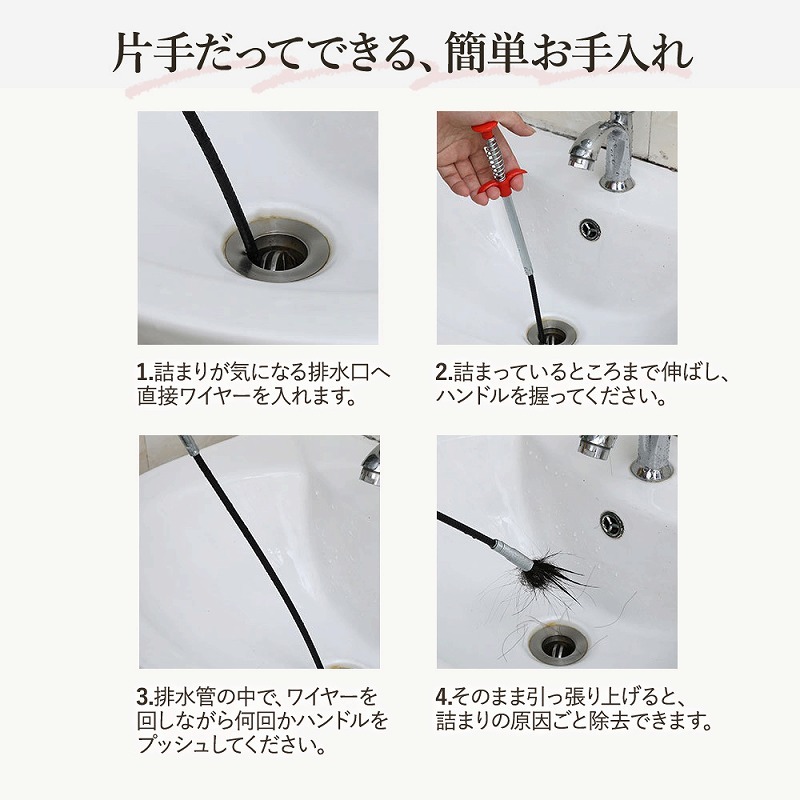 片手だってできる、簡単お手入れ

1.詰まりが気になる排水口へ直接ワイヤーを入れます。

2.詰まっているところまで伸ばし、ハンドルを握ってください。

3.排水管の中で、ワイヤーを回しながら何回かハンドルをプッシュしてください。

4.そのまま引っ張り上げると、詰まりの原因ごと除去できます。