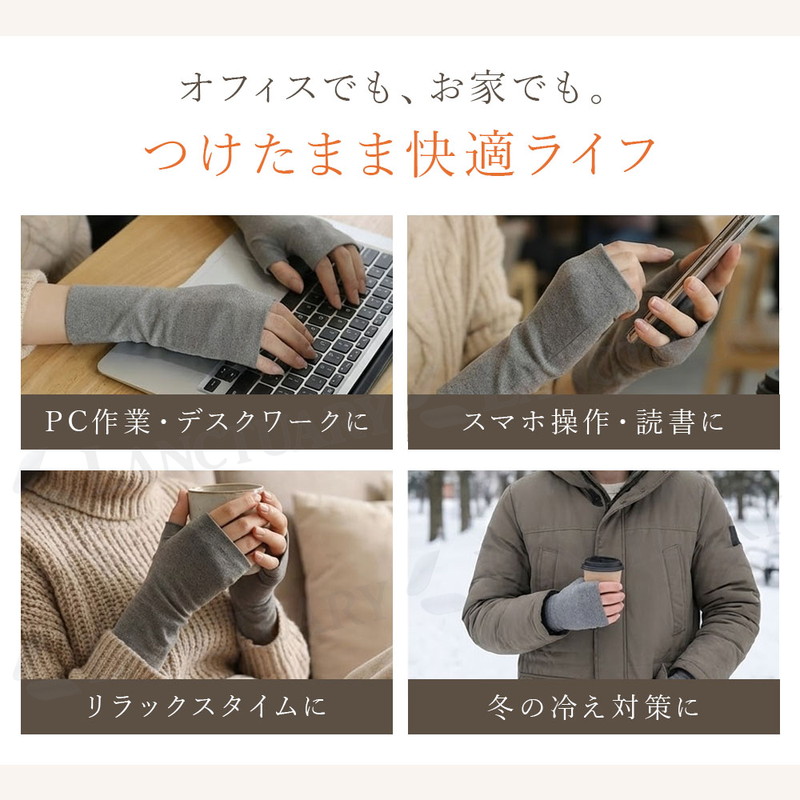 オフィスでも、お家でも。
つけたまま快適ライフ

PC作業・デスクワークに

スマホ操作・読書に

リラックスタイムに

冬の冷え対策に