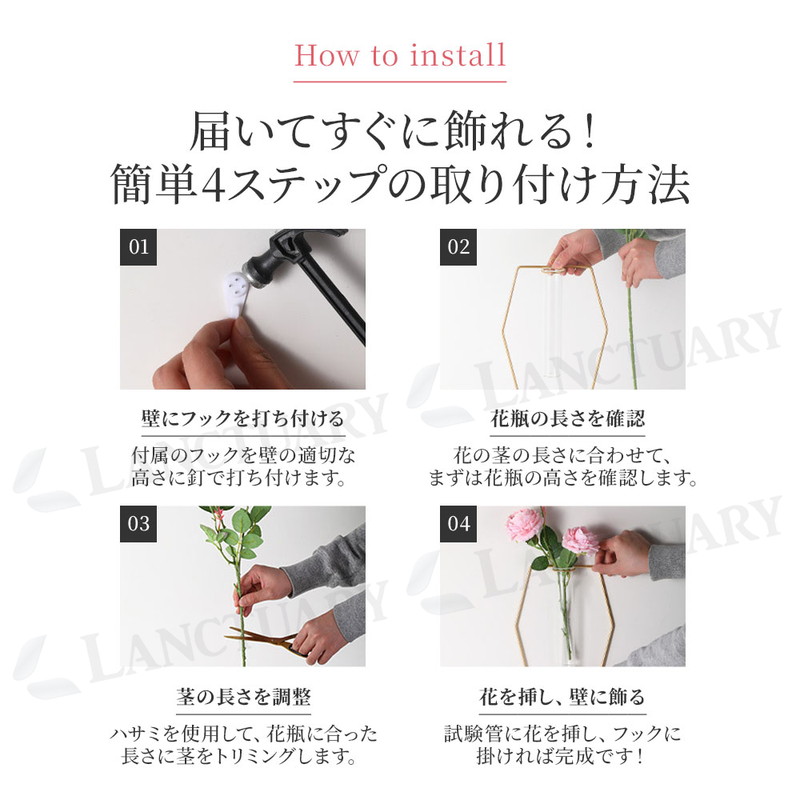 How to install

届いてすぐに飾れる！
簡単4ステップの取り付け方法

01

壁にフックを打ち付ける

付属のフックを壁の適切な高さに釘で打ち付けます。

02

花瓶の長さを確認

花の茎の長さに合わせて、まずは花瓶の高さを確認します。

03

茎の長さを調整

ハサミを使用して、花瓶に合った長さに茎をトリミングします。

04

花を挿し、壁に飾る

試験管に花を挿し、フックに掛ければ完成です！

LANCTUARY
LANCTUARY
LANCTUARY
LANCTUARY