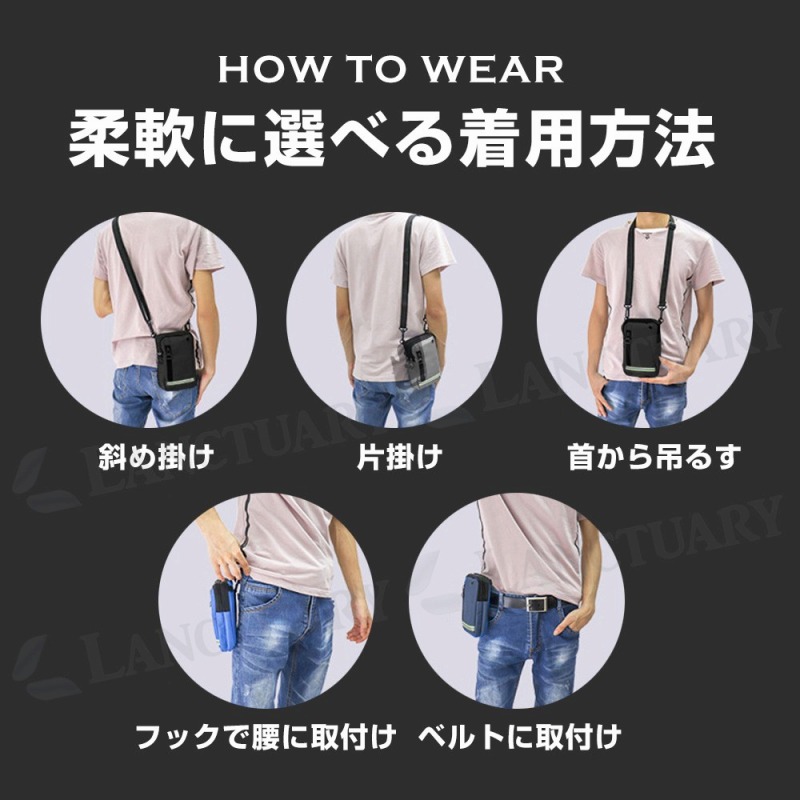 HOW TO WEAR
柔軟に選べる着用方法

斜め掛け

片掛け

首から吊るす

フックで腰に取付け

ベルトに取付け

LANCTUARY
LANCTUARY
LANCTUARY
LANCTUARY