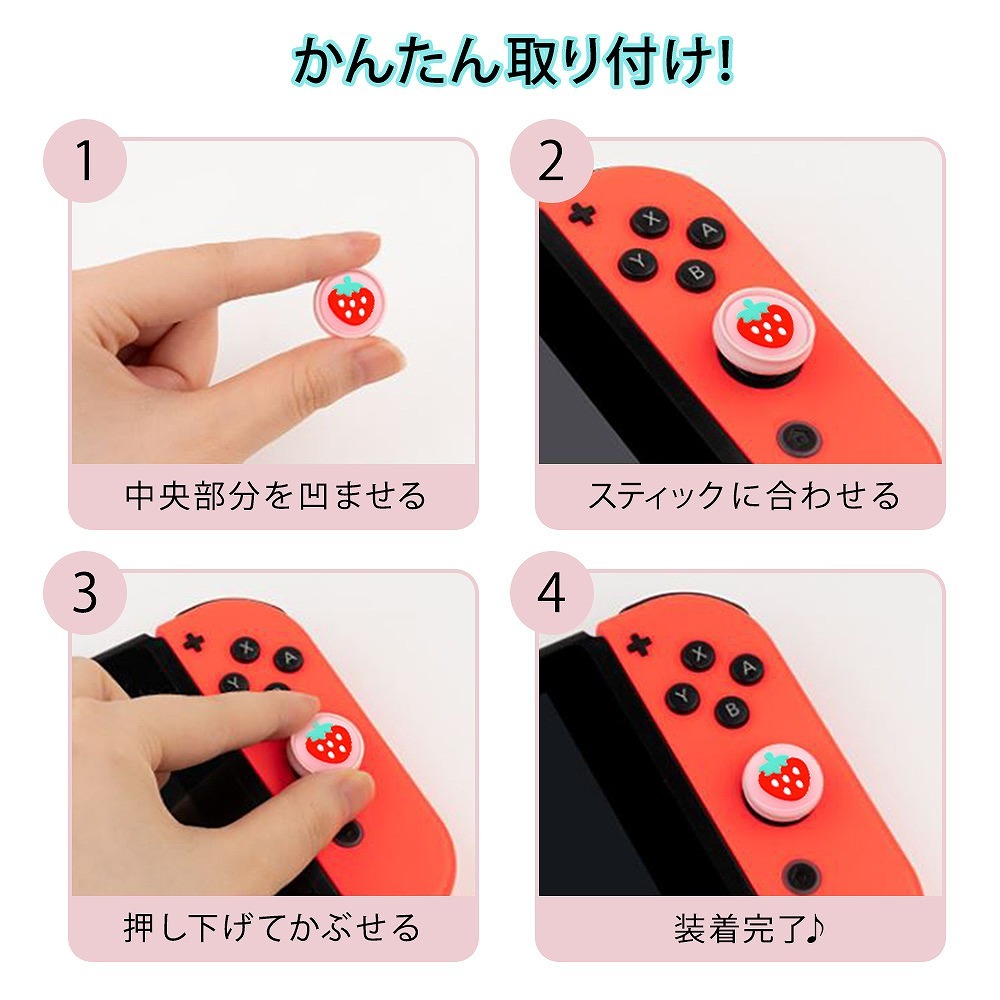 かんたん取り付け!

1

中央部分を凹ませる

2

X
A
Y
B

スティックに合わせる

3

X
A
Y

押し下げてかぶせる

4

X
A
Y
B

装着完了♪