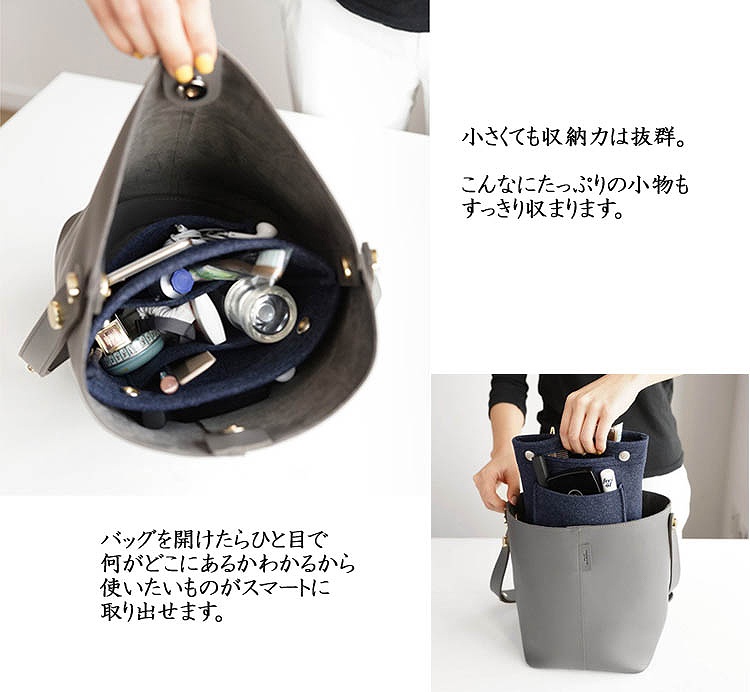 小さくても収納力は抜群。

こんなにたっぷりの小物もすっきり収まります。

バッグを開けたらひと目で何がどこにあるかわかるから使いたいものがスマートに取り出せます。