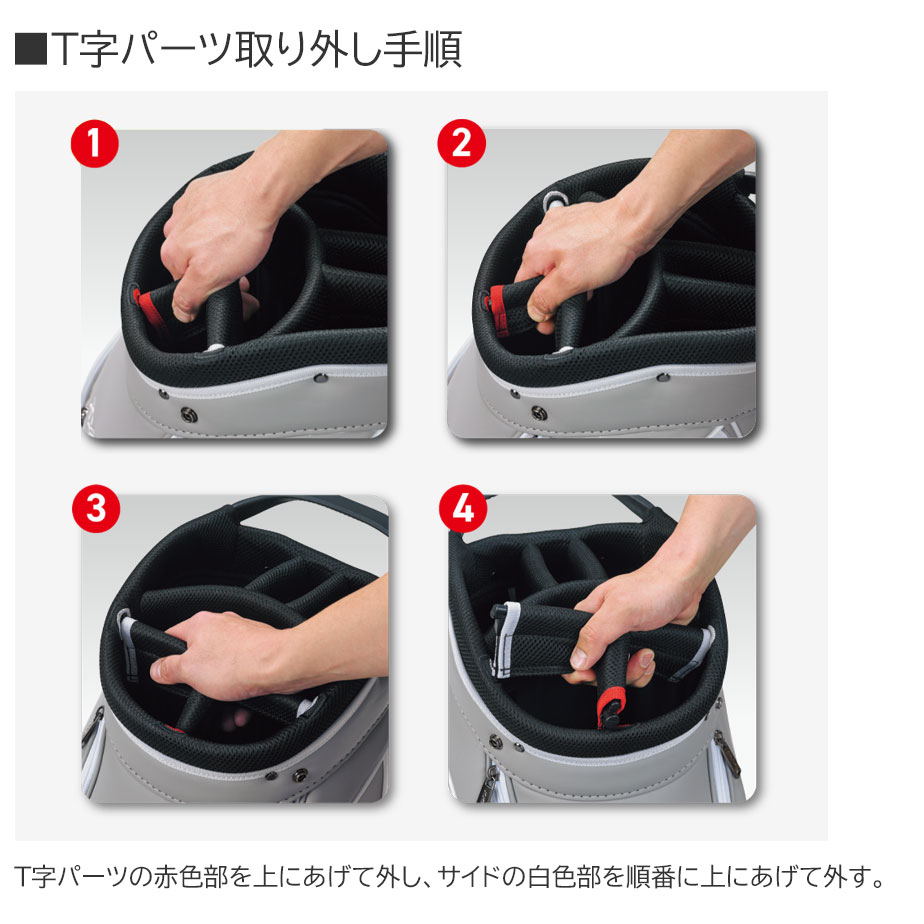 ■T字パーツ取り外し手順

1

2

3

4

T字パーツの赤色部を上にあげて外し、サイドの白色部を順番に上にあげて外す。