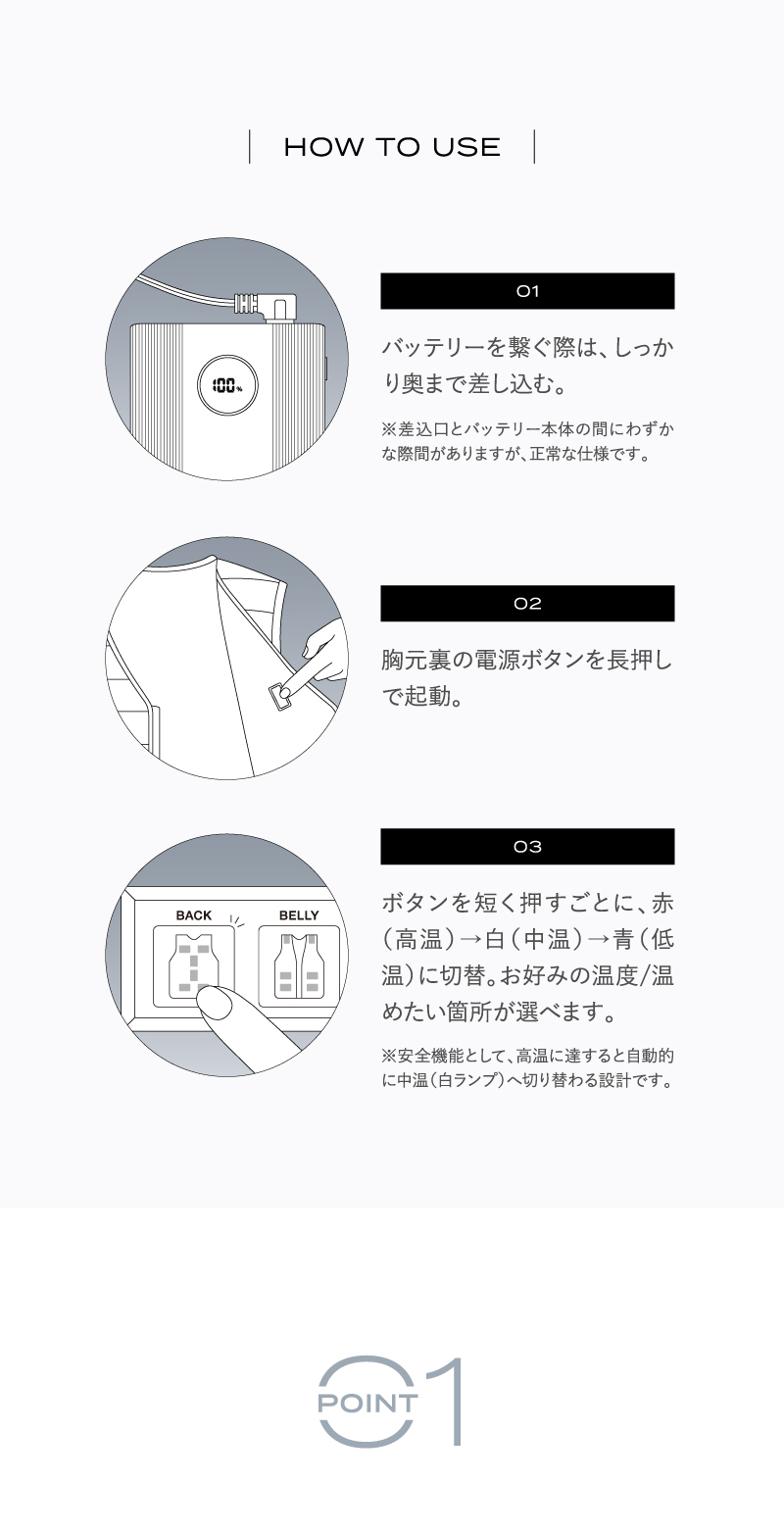 HOW TO USE

100%

01

バッテリーを繋ぐ際は、しっかり奥まで差し込む。

※差込口とバッテリー本体の間にわずかな隙間がありますが、正常な仕様です。

02

胸元裏の電源ボタンを長押しで起動。

BACK

BELLY

03

ボタンを短く押すごとに、赤（高温）→白（中温）→青（低温）に切替。お好みの温度/温めたい箇所が選べます。

※安全機能として、高温に達すると自動的に中温（白ランプ）へ切り替わる設計です。

POINT 01