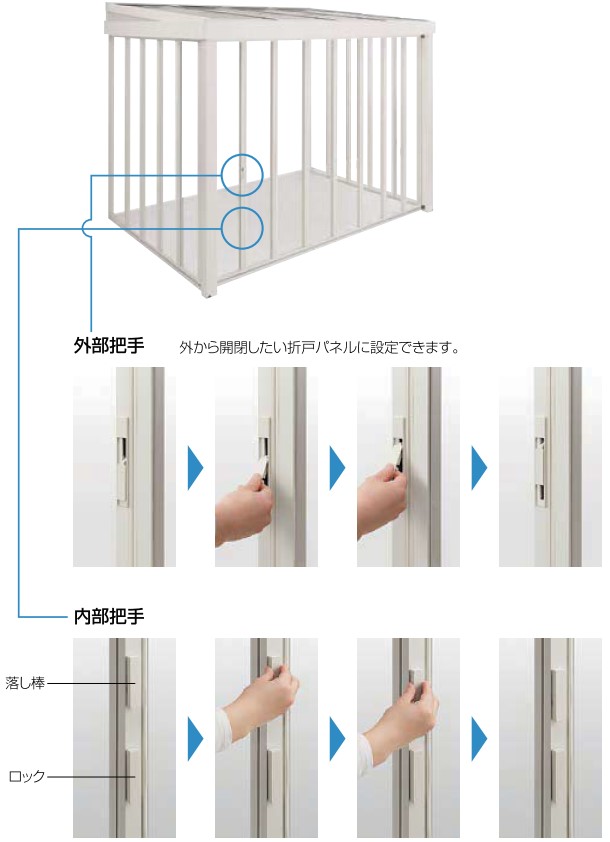 外部把手
外から開閉したい折戸パネルに設定できます。

内部把手

落し棒

ロック