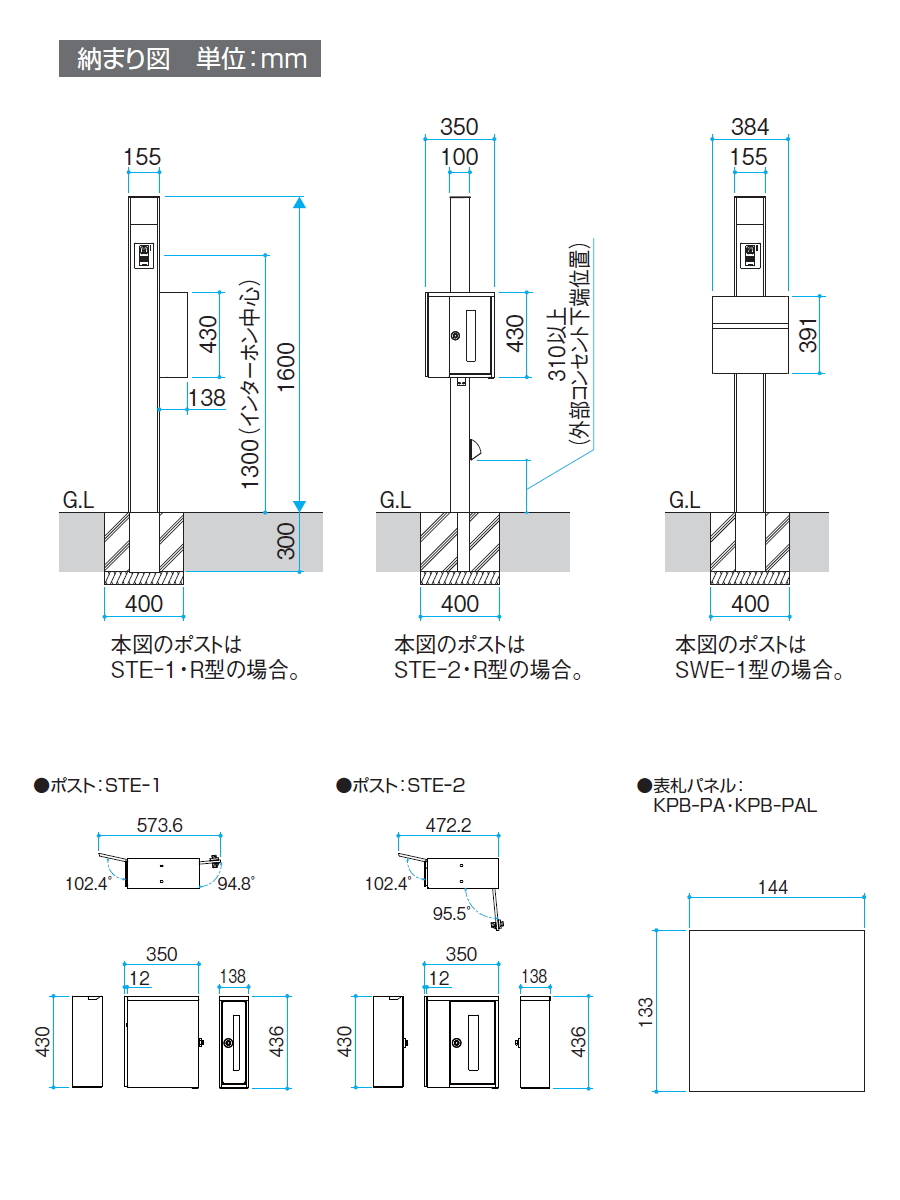 納まり図　単位：mm

155

430

138

1300（インターホン中心）

1600

G.L

300

400

本図のポストは
STE-1・R型の場合。

350

100

430

310以上
（外部コンセント下端位置）

G.L

400

本図のポストは
STE-2・R型の場合。

384

155

391

G.L

400

本図のポストは
SWE-1型の場合。

●ポスト：STE-1

573.6

102.4°

94.8°

350

12

138

430

436

●ポスト：STE-2

472.2

102.4°

95.5°

350

12

138

430

436

●表札パネル：
KPB-PA・KPB-PAL

144

133