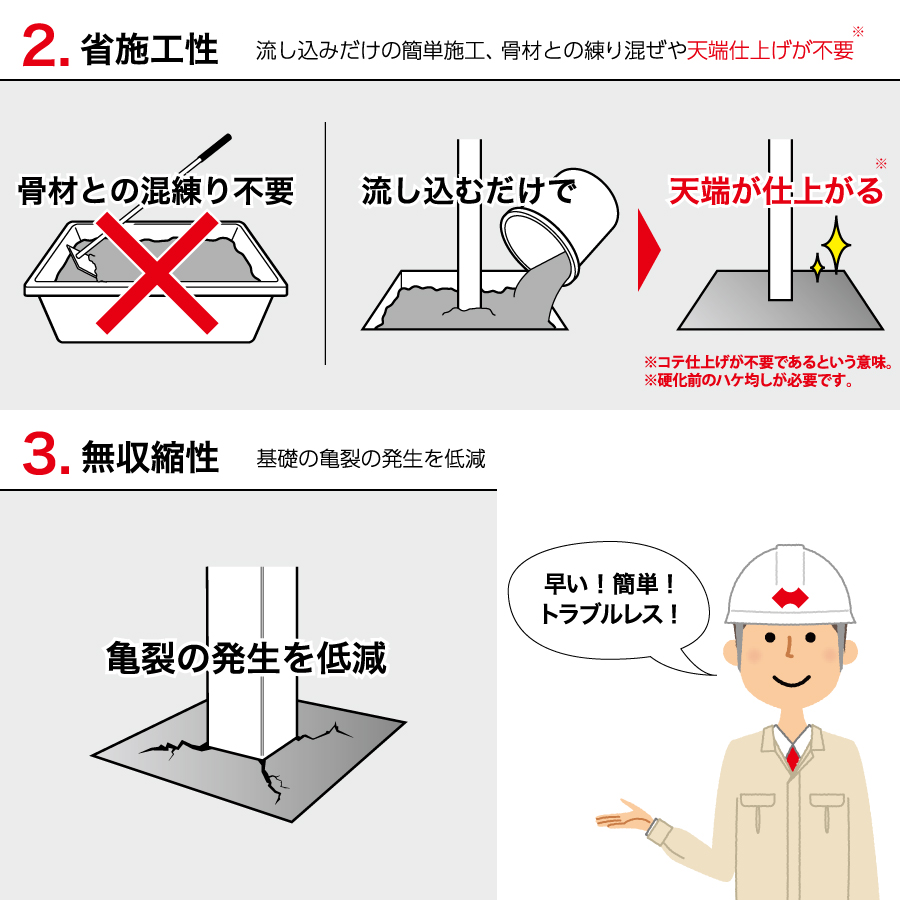 2. 省施工性

流し込みだけの簡単施工、骨材との練り混ぜや天端仕上げが不要※

骨材との混練り不要

流し込むだけで

天端が仕上がる※

※コテ仕上げが不要であるという意味。
※硬化前のハケ均しが必要です。

3. 無収縮性

基礎の亀裂の発生を低減

亀裂の発生を低減

早い！簡単！
トラブルレス！