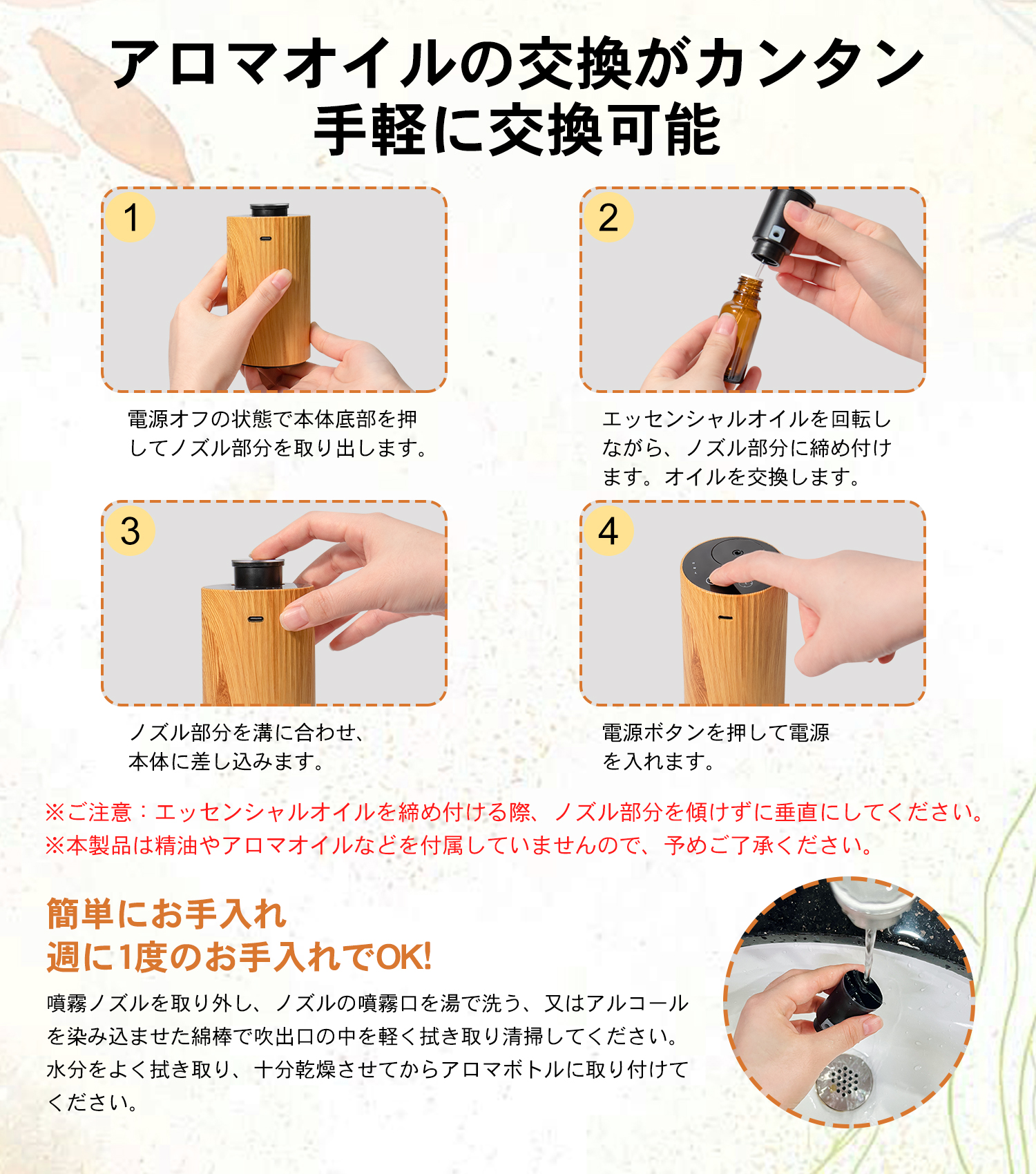 アロマオイルの交換がカンタン
手軽に交換可能

1

電源オフの状態で本体底部を押してノズル部分を取り出します。

2

エッセンシャルオイルを回転しながら、ノズル部分に締め付けます。オイルを交換します。

3

ノズル部分を溝に合わせ、本体に差し込みます。

4

電源ボタンを押して電源を入れます。

※ご注意：エッセンシャルオイルを締め付ける際、ノズル部分を傾けずに垂直にしてください。
※本製品は精油やアロマオイルなどを付属していませんので、予めご了承ください。

簡単にお手入れ
週に1度のお手入れでOK!

噴霧ノズルを取り外し、ノズルの噴霧口を湯で洗う、又はアルコールを染み込ませた綿棒で吹出口の中を軽く拭き取り清掃してください。水分をよく拭き取り、十分乾燥させてからアロマボトルに取り付けてください。