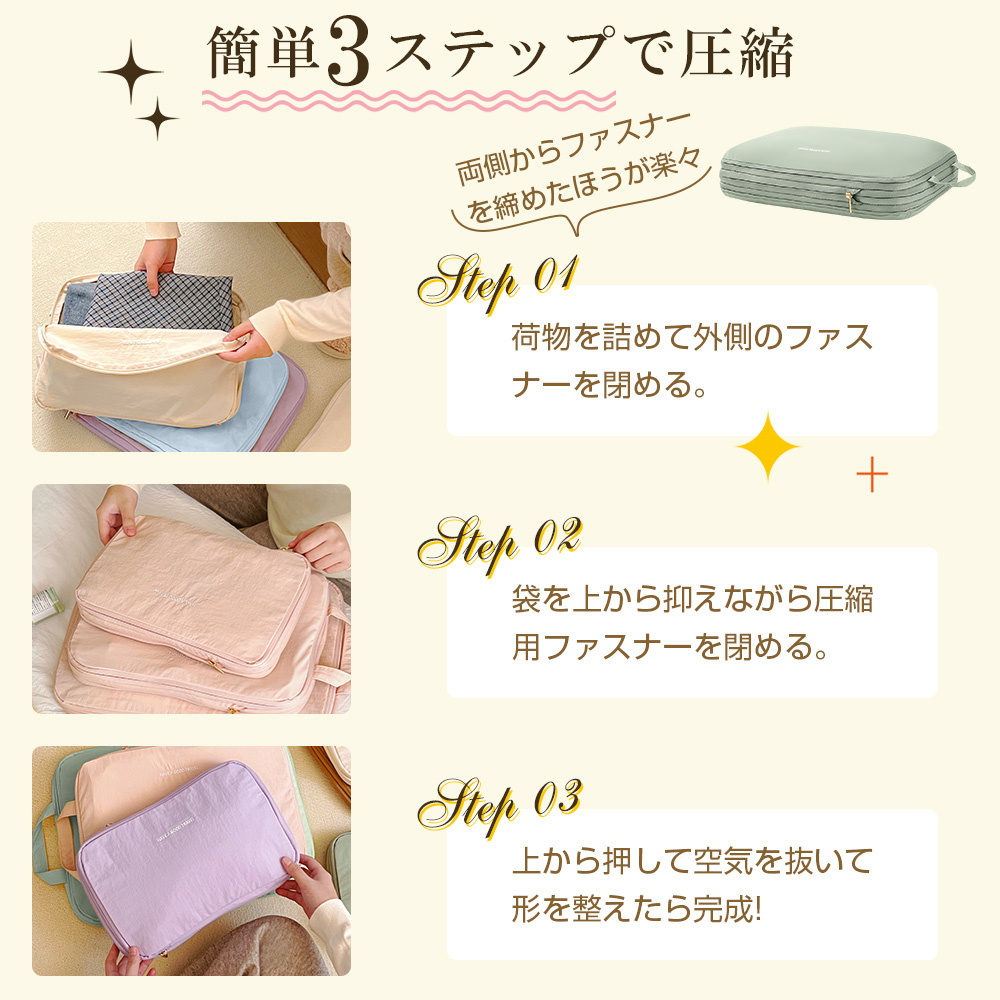 簡単3ステップで圧縮

両側からファスナーを締めたほうが楽々

Step 01
荷物を詰めて外側のファスナーを閉める。

Step 02
袋を上から抑えながら圧縮用ファスナーを閉める。

Step 03
上から押して空気を抜いて形を整えたら完成!