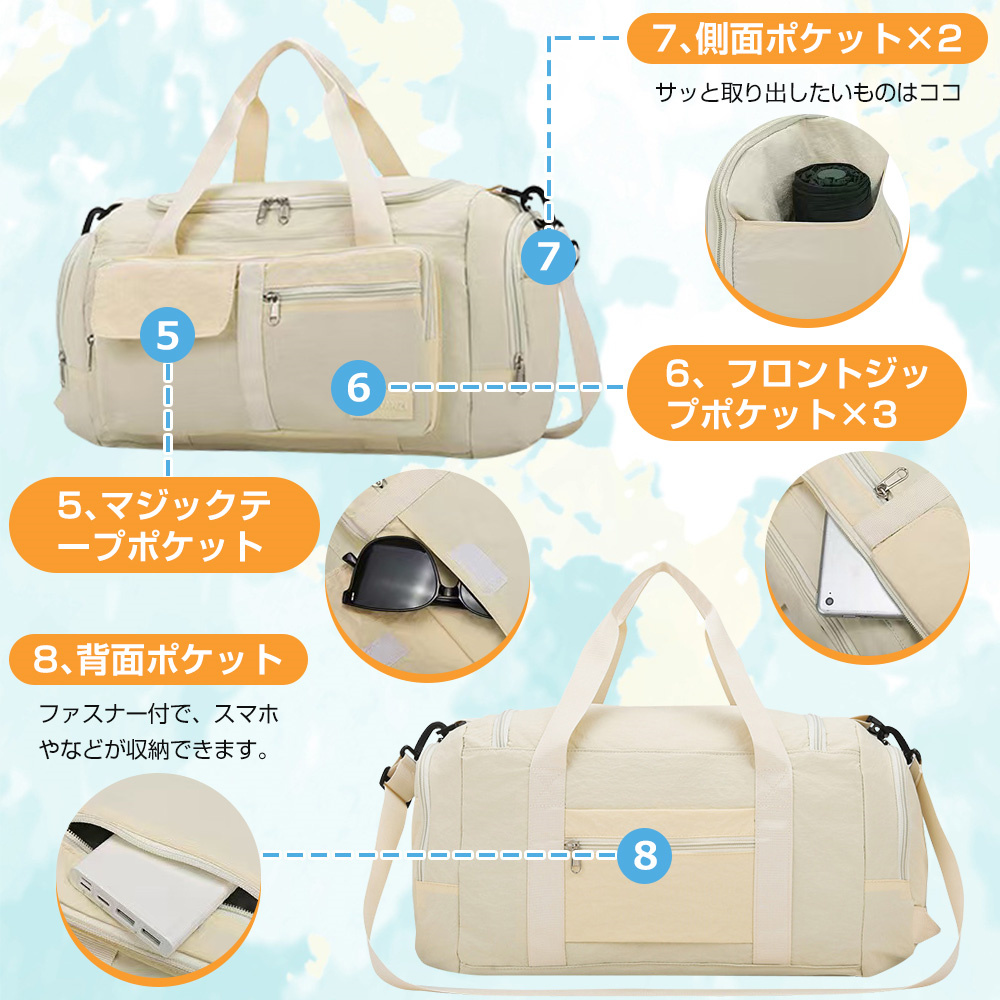 7、側面ポケット×2

サッと取り出したいものはココ

7

5

6

6、フロントジップポケット×3

5、マジックテープポケット

8、背面ポケット

ファスナー付で、スマホやなどが収納できます。

8