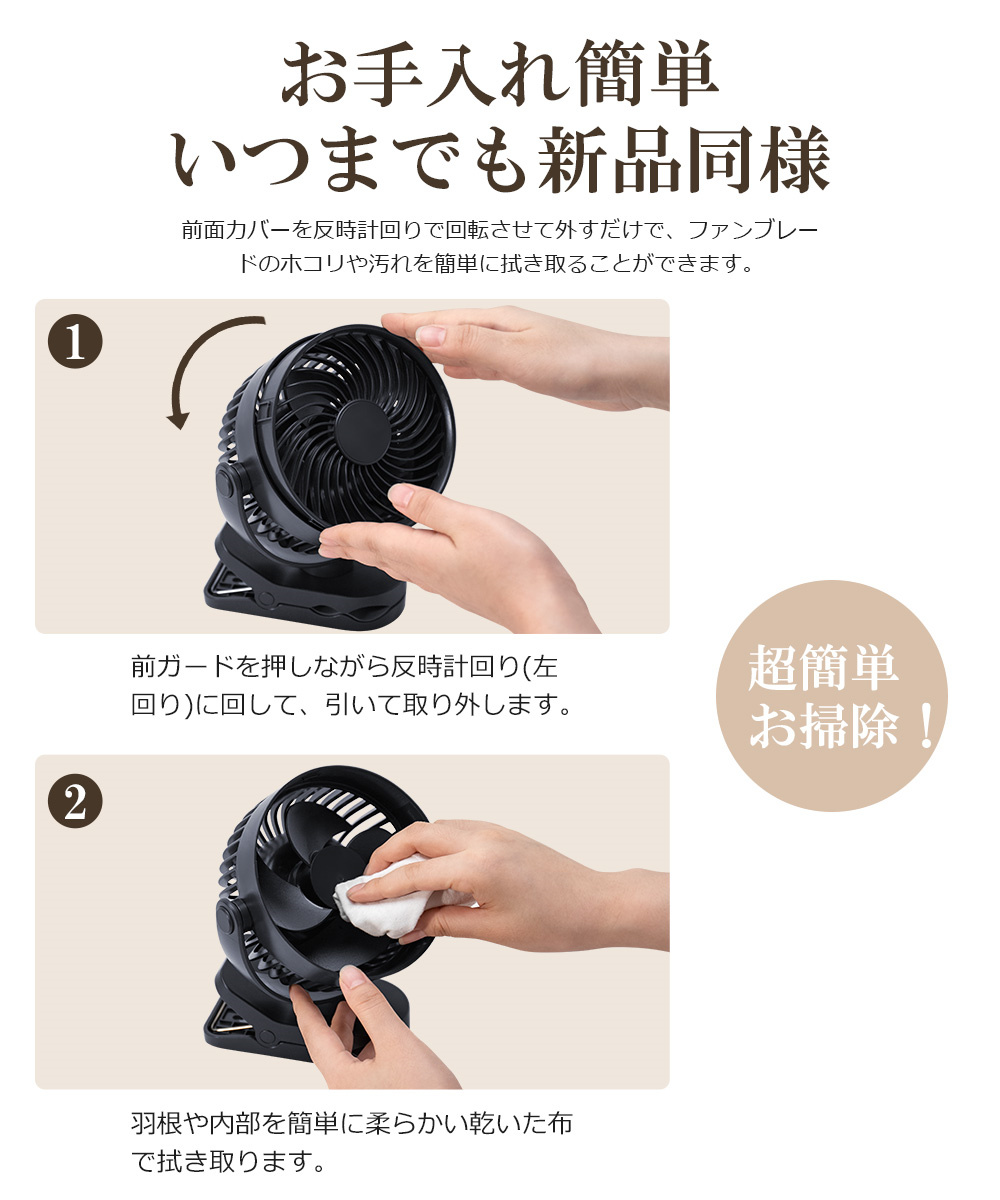 お手入れ簡単
いつまでも新品同様

前面カバーを反時計回りで回転させて外すだけで、ファンブレードのホコリや汚れを簡単に拭き取ることができます。

1

前ガードを押しながら反時計回り(左回り)に回して、引いて取り外します。

超簡単
お掃除！

2

羽根や内部を簡単に柔らかい乾いた布で拭き取ります。