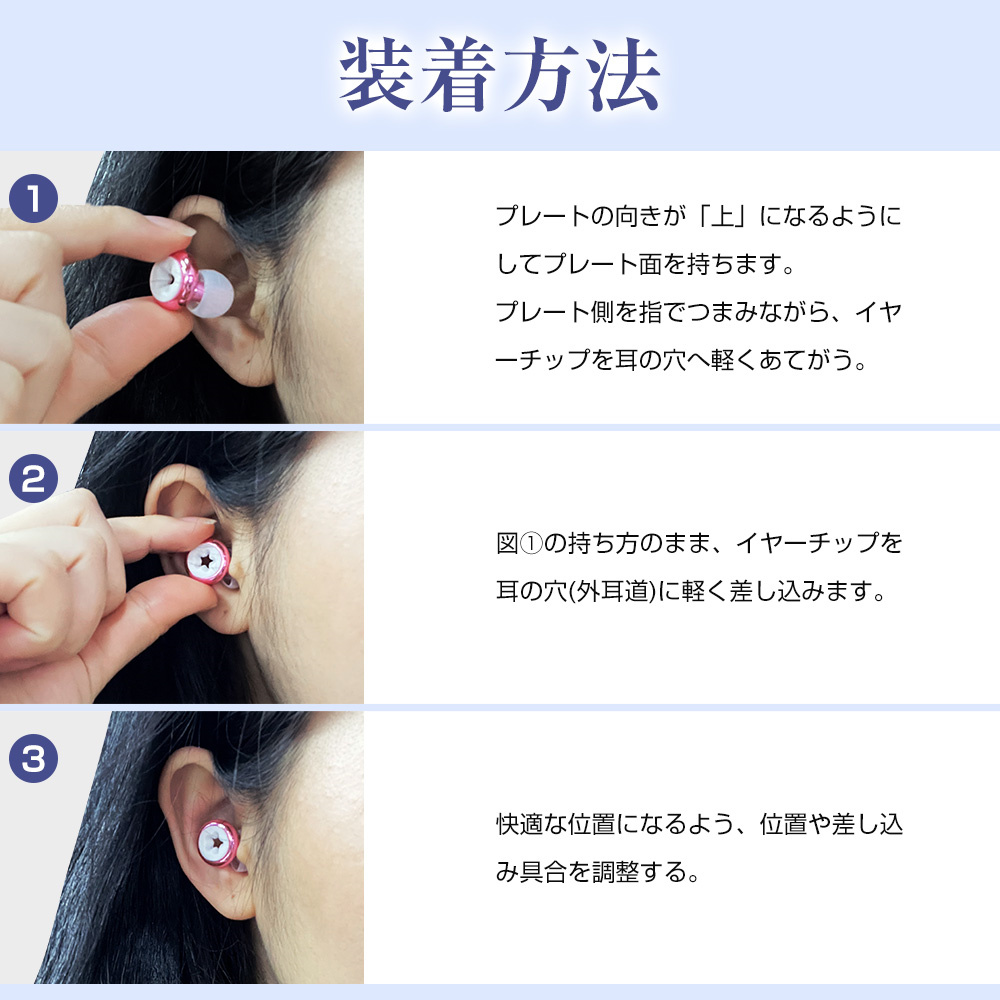 装着方法

1

プレートの向きが「上」になるようにしてプレート面を持ちます。
プレート側を指でつまみながら、イヤーチップを耳の穴へ軽くあてがう。

2

図①の持ち方のまま、イヤーチップを耳の穴(外耳道)に軽く差し込みます。

3

快適な位置になるよう、位置や差し込み具合を調整する。