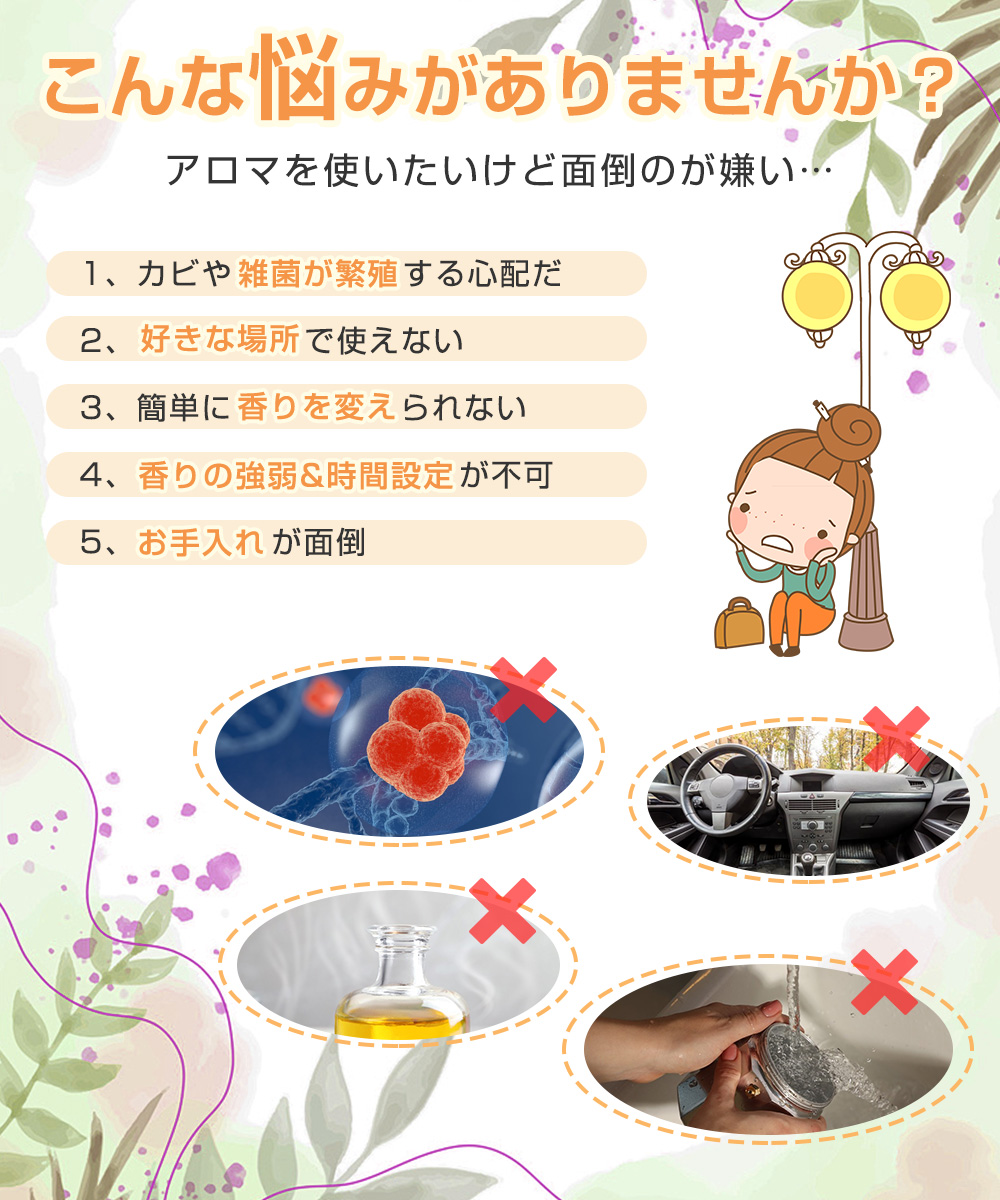 こんな悩みがありませんか？

アロマを使いたいけど面倒のが嫌い…

1、カビや雑菌が繁殖する心配だ

2、好きな場所で使えない

3、簡単に香りを変えられない

4、香りの強弱&時間設定が不可

5、お手入れが面倒