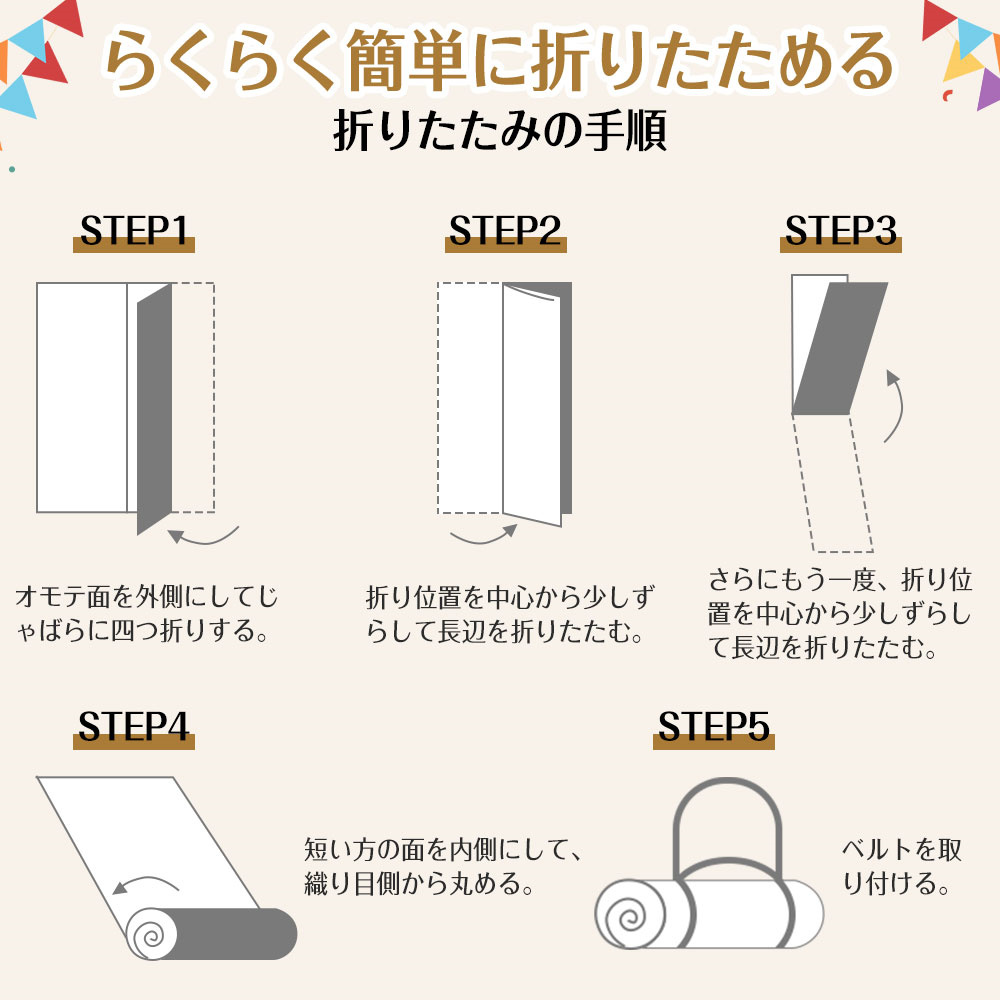 らくらく簡単に折りたためる
折りたたみの手順

STEP1

オモテ面を外側にしてじゃばらに四つ折りする。

STEP2

折り位置を中心から少しずらして長辺を折りたたむ。

STEP3

さらにもう一度、折り位置を中心から少しずらして長辺を折りたたむ。

STEP4

短い方の面を内側にして、織り目側から丸める。

STEP5

ベルトを取り付ける。