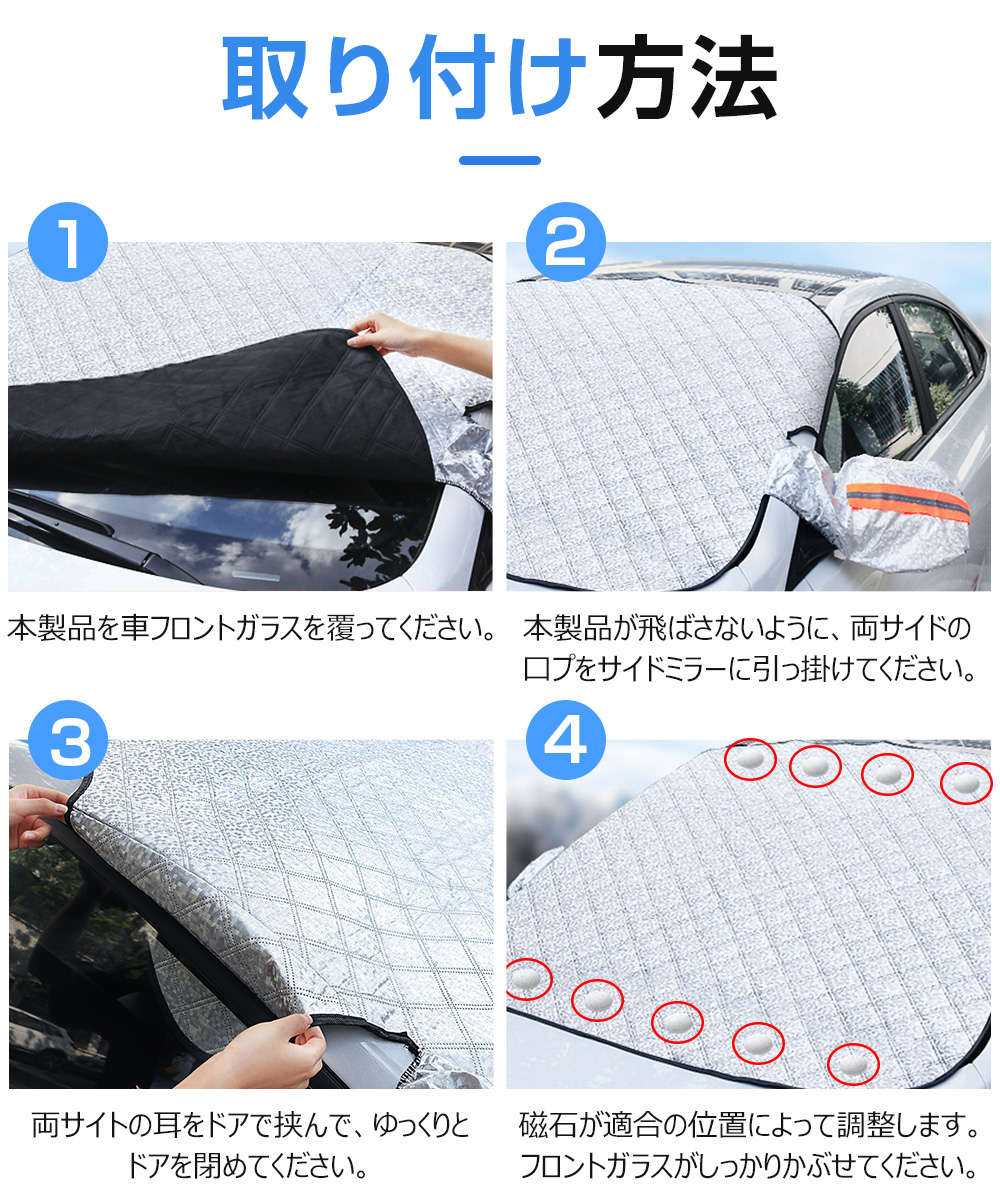 取り付け方法

1

本製品を車フロントガラスを覆ってください。

2

本製品が飛ばさないように、両サイドのロプをサイドミラーに引っ掛けてください。

3

両サイトの耳をドアで挟んで、ゆっくりとドアを閉めてください。

4

磁石が適合の位置によって調整します。フロントガラスがしっかりかぶせてください。