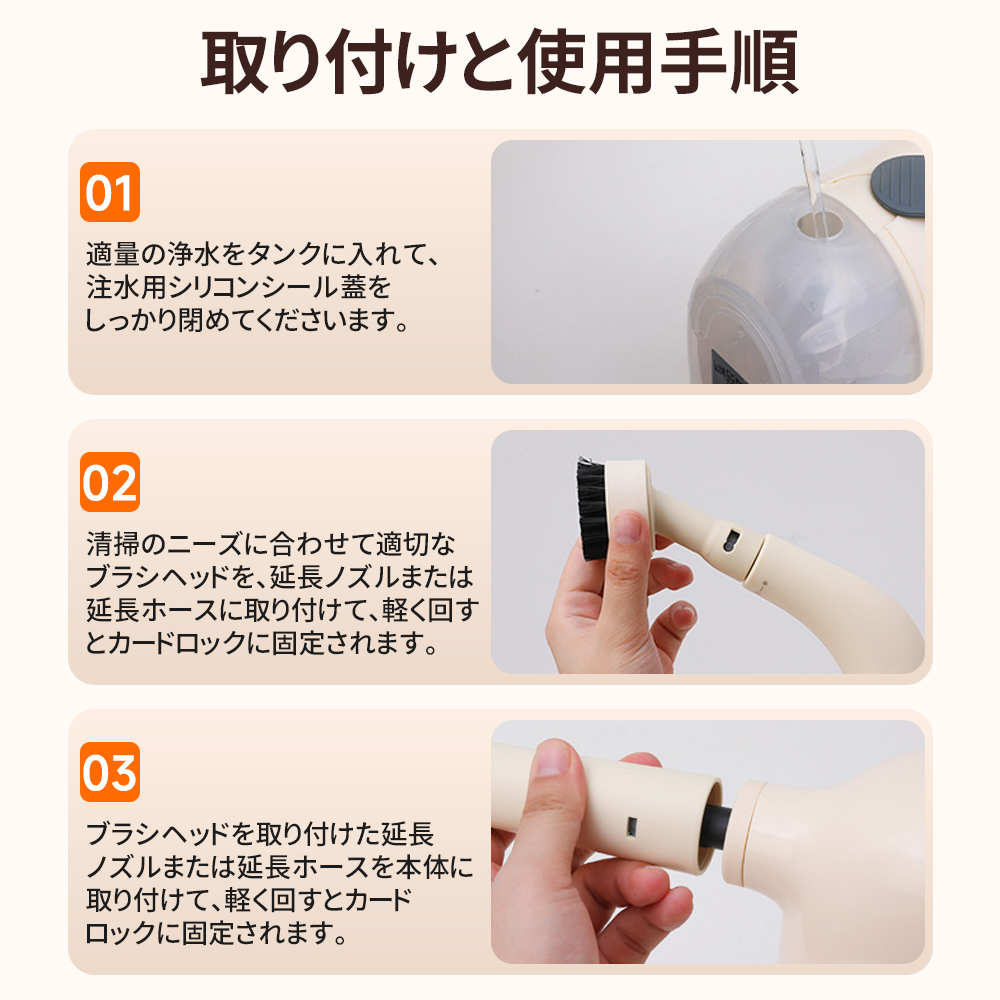 取り付けと使用手順

01

適量の浄水をタンクに入れて、注水用シリコンシール蓋をしっかり閉めてくださいます。

02

清掃のニーズに合わせて適切なブラシヘッドを、延長ノズルまたは延長ホースに取り付けて、軽く回すとカードロックに固定されます。

03

ブラシヘッドを取り付けた延長ノズルまたは延長ホースを本体に取り付けて、軽く回すとカードロックに固定されます。