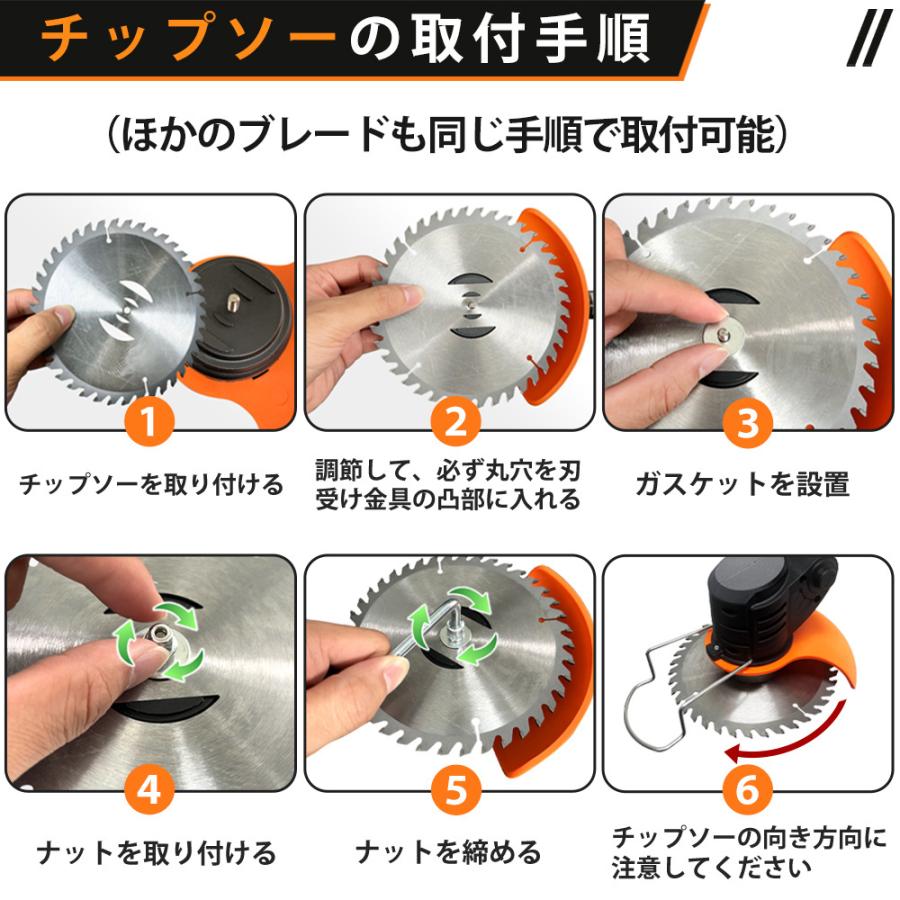 チップソーの取付手順

（ほかのブレードも同じ手順で取付可能）

1
チップソーを取り付ける

2
調節して、必ず丸穴を刃受け金具の凸部に入れる

3
ガスケットを設置

4
ナットを取り付ける

5
ナットを締める

6
チップソーの向き方向に注意してください