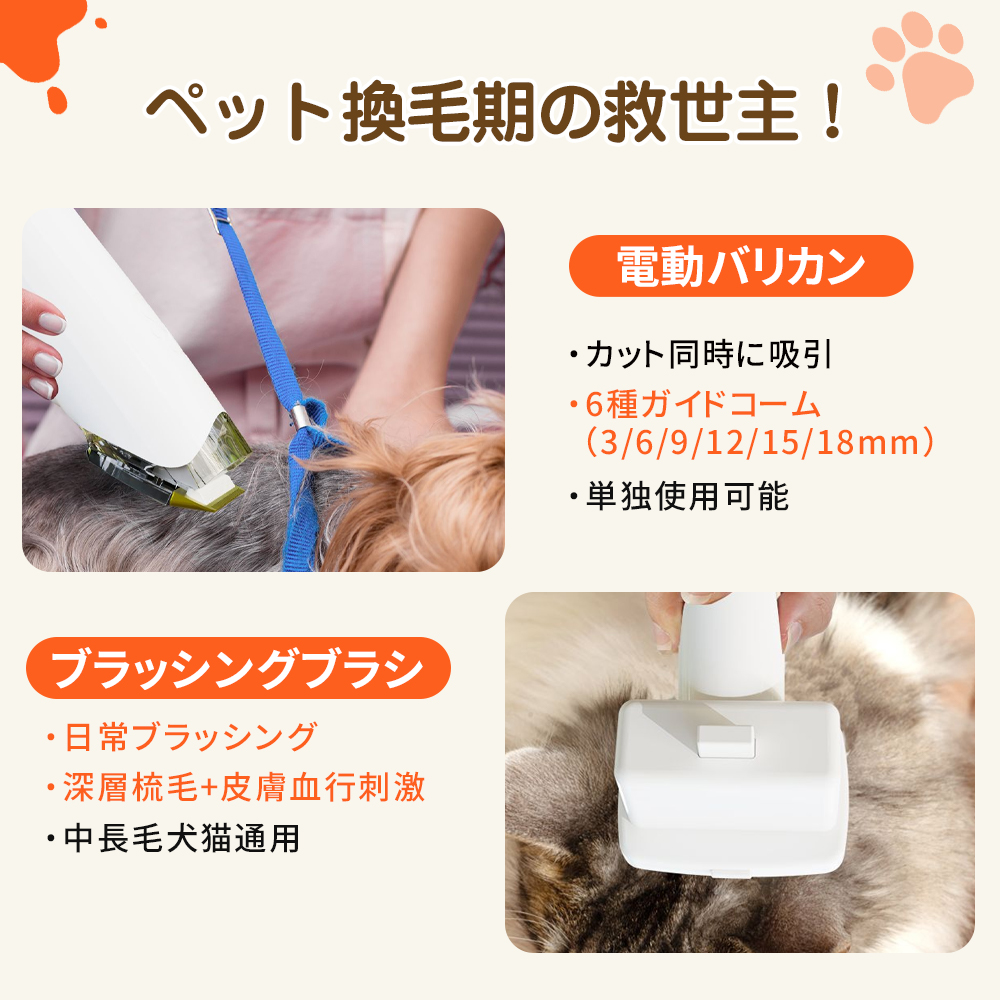 ペット換毛期の救世主！

電動バリカン

・カット同時に吸引
・6種ガイドコーム（3/6/9/12/15/18mm）
・単独使用可能

ブラッシングブラシ

・日常ブラッシング
・深層梳毛+皮膚血行刺激
・中長毛犬猫通用