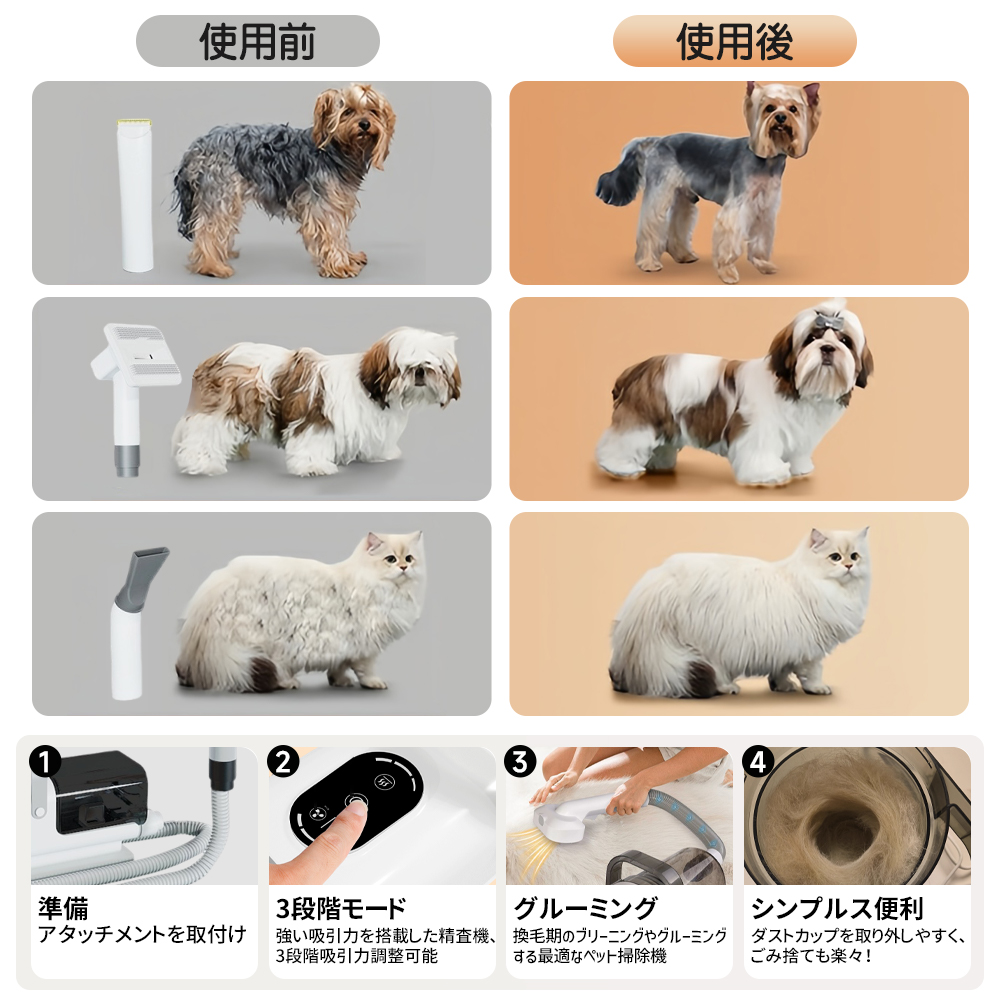 使用前

使用後

1
準備
アタッチメントを取付け

2
3段階モード
強い吸引力を搭載した精査機、3段階吸引力調整可能

3
グルーミング
換毛期のブリーニングやグルーミングする最適なペット掃除機

4
シンプルス便利
ダストカップを取り外しやすく、ごみ捨ても楽々！