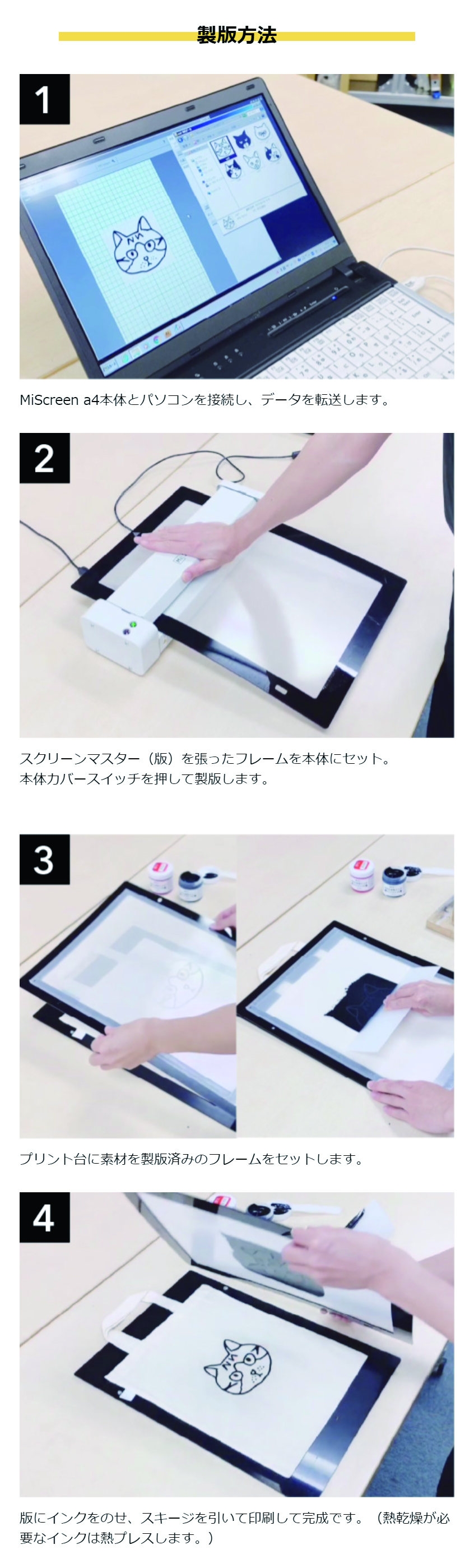 製版方法

1

MiScreen a4本体とパソコンを接続し、データを転送します。

2

スクリーンマスター（版）を張ったフレームを本体にセット。
本体カバースイッチを押して製版します。

3

プリント台に素材を製版済みのフレームをセットします。

4

版にインクをのせ、スキージを引いて印刷して完成です。（熱乾燥が必要なインクは熱プレスします。）