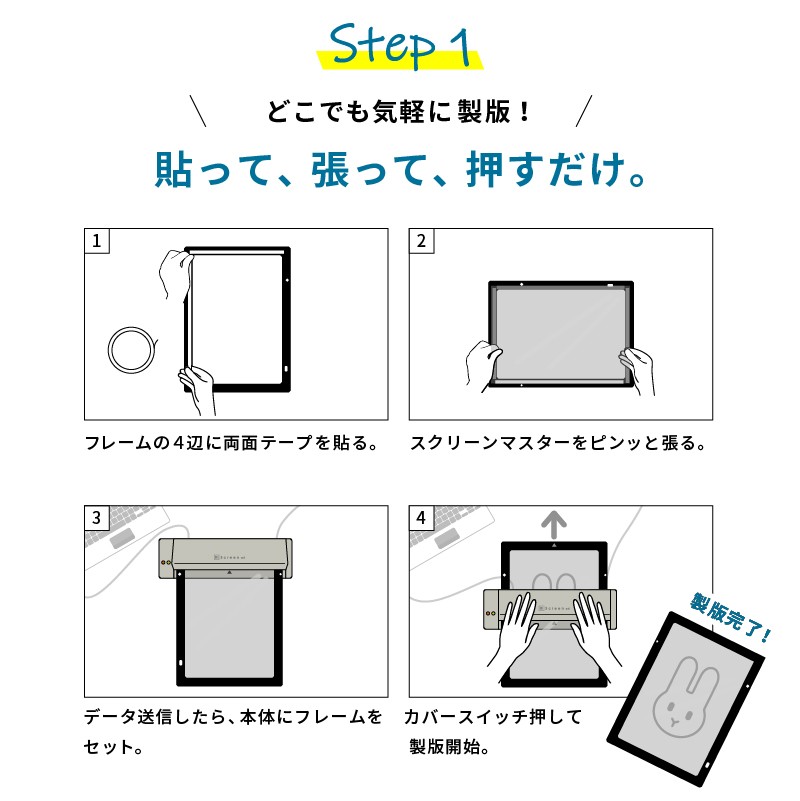 Step 1

どこでも気軽に製版！

貼って、張って、押すだけ。

1

フレームの4辺に両面テープを貼る。

2

スクリーンマスターをピンッと張る。

3

データ送信したら、本体にフレームをセット。

4

カバースイッチ押して製版開始。

製版完了！