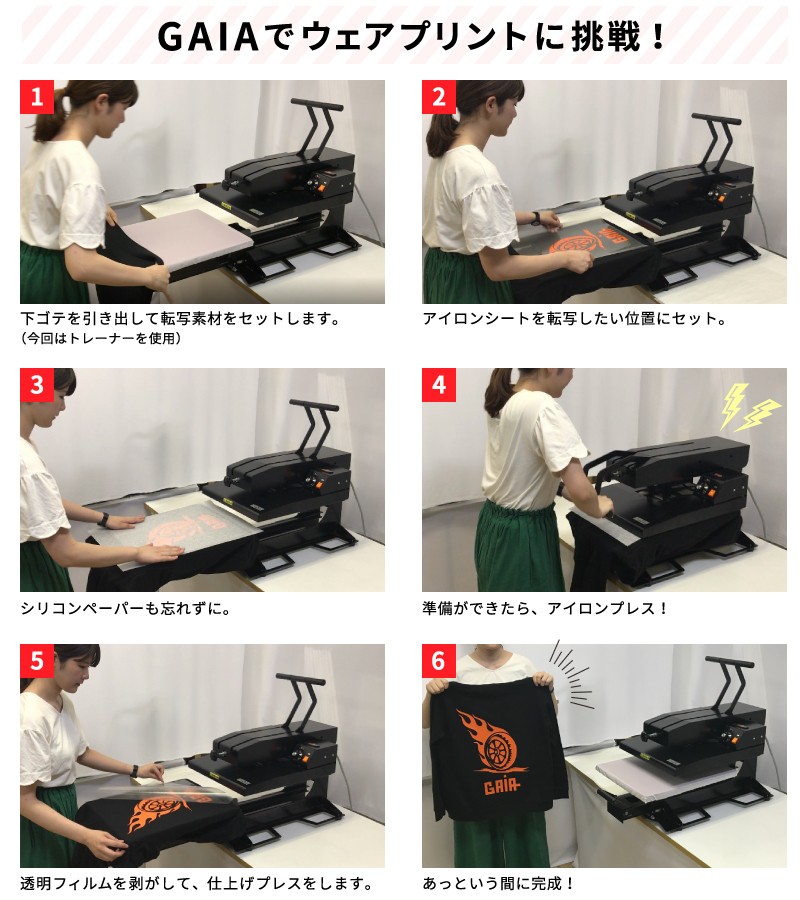 GAIAでウェアプリントに挑戦！

1

下ゴテを引き出して転写素材をセットします。
（今回はトレーナーを使用）

2

アイロンシートを転写したい位置にセット。

3

シリコンペーパーも忘れずに。

4

準備ができたら、アイロンプレス！

5

透明フィルムを剥がして、仕上げプレスをします。

6

GAIA

あっという間に完成！