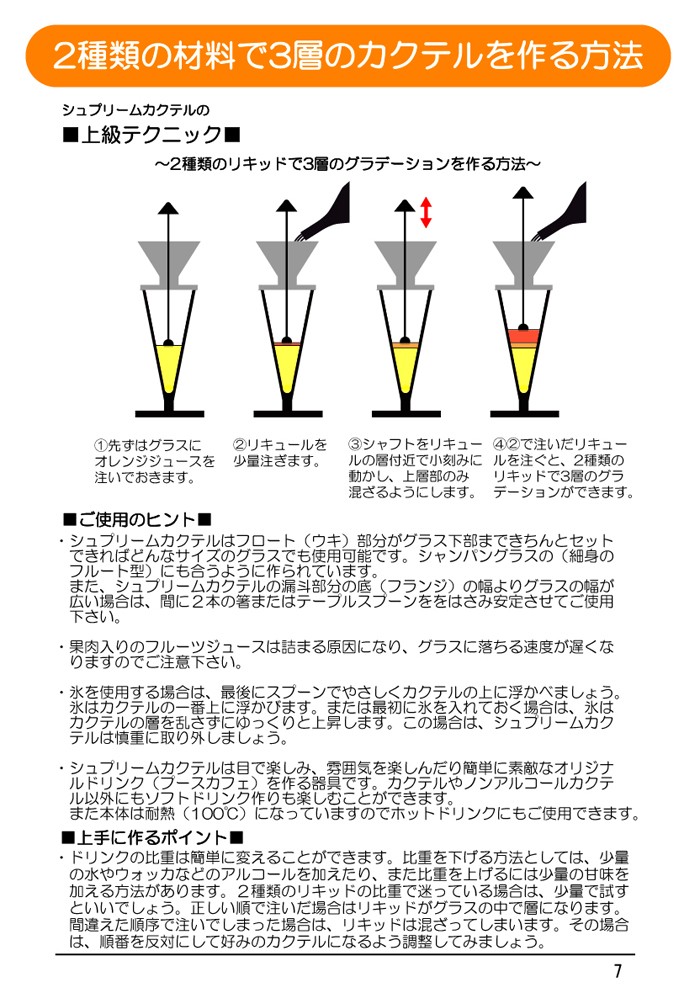 2種類の材料で3層のカクテルを作る方法

シュプリームカクテルの
■上級テクニック■

～2種類のリキッドで3層のグラデーションを作る方法～

①先ずはグラスにオレンジジュースを注いでおきます。

②リキュールを少量注ぎます。

③シャフトをリキュールの層付近で小刻みに動かし、上層部のみ混ざるようにします。

④②で注いだリキュールを注ぐと、2種類のリキッドで3層のグラデーションができます。

■ご使用のヒント■
・シュプリームカクテルはフロート（ウキ）部分がグラス下部まできちんとセットできればどんなサイズのグラスでも使用可能です。シャンパングラスの（細身のフルート型）にも合うように作られています。
また、シュプリームカクテルの漏斗部分の底（フランジ）の幅よりグラスの幅が広い場合は、間に２本の箸またはテーブルスプーンををはさみ安定させてご使用下さい。

・果肉入りのフルーツジュースは詰まる原因になり、グラスに落ちる速度が遅くなりますのでご注意下さい。

・氷を使用する場合は、最後にスプーンでやさしくカクテルの上に浮かべましょう。氷はカクテルの一番上に浮かびます。または最初に氷を入れておく場合は、氷はカクテルの層を乱さずにゆっくりと上昇します。この場合は、シュプリームカクテルは慎重に取り外しましょう。

・シュプリームカクテルは目で楽しみ、雰囲気を楽しんだり簡単に素敵なオリジナルドリンク（プースカフェ）を作る器具です。カクテルやノンアルコールカクテル以外にもソフトドリンク作りも楽しむことができます。
また本体は耐熱（100℃）になっていますのでホットドリンクにもご使用できます。

■上手に作るポイント■
・ドリンクの比重は簡単に変えることができます。比重を下げる方法としては、少量の水やウォッカなどのアルコールを加えたり、また比重を上げるには少量の甘味を加える方法があります。２種類のリキッドの比重で迷っている場合は、少量で試すといいでしょう。正しい順で注いだ場合はリキッドがグラスの中で層になります。間違えた順序で注いでしまった場合は、リキッドは混ざってしまいます。その場合は、順番を反対にして好みのカクテルになるよう調整してみましょう。

7