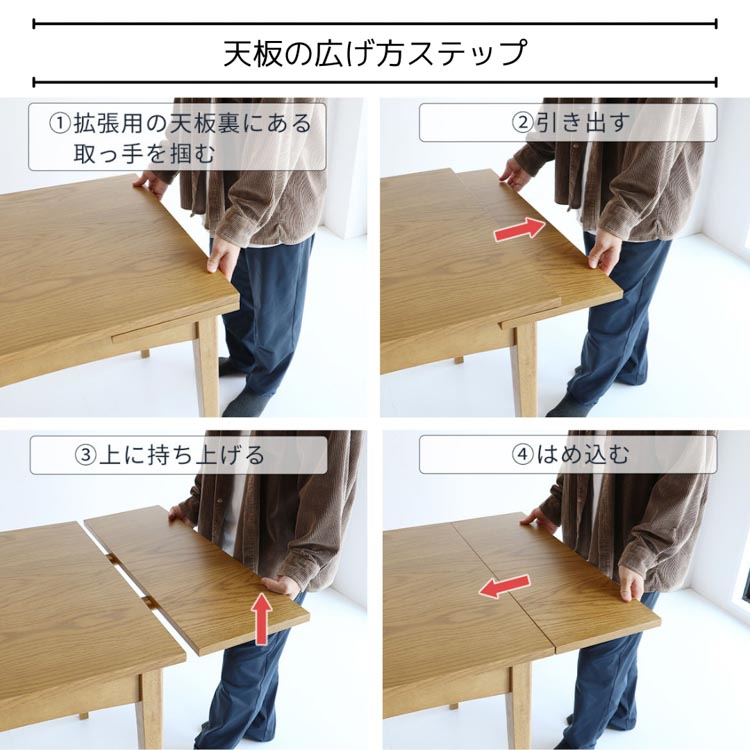 天板の広げ方ステップ

①拡張用の天板裏にある取っ手を掴む

②引き出す

③上に持ち上げる

④はめ込む