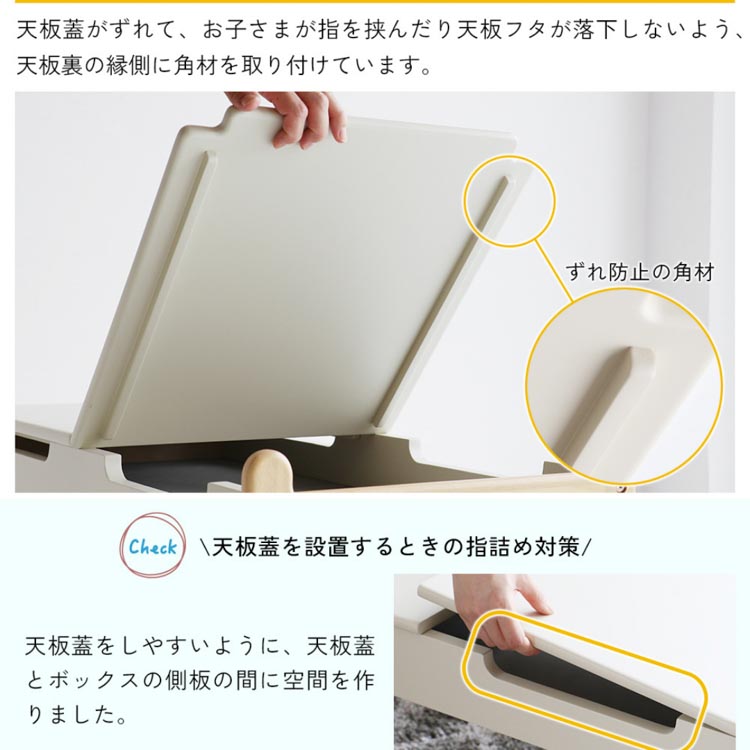 天板蓋がずれて、お子さまが指を挟んだり天板フタが落下しないよう、天板裏の縁側に角材を取り付けています。

ずれ防止の角材

Check \天板蓋を設置するときの指詰め対策/

天板蓋をしやすいように、天板蓋とボックスの側板の間に空間を作りました。