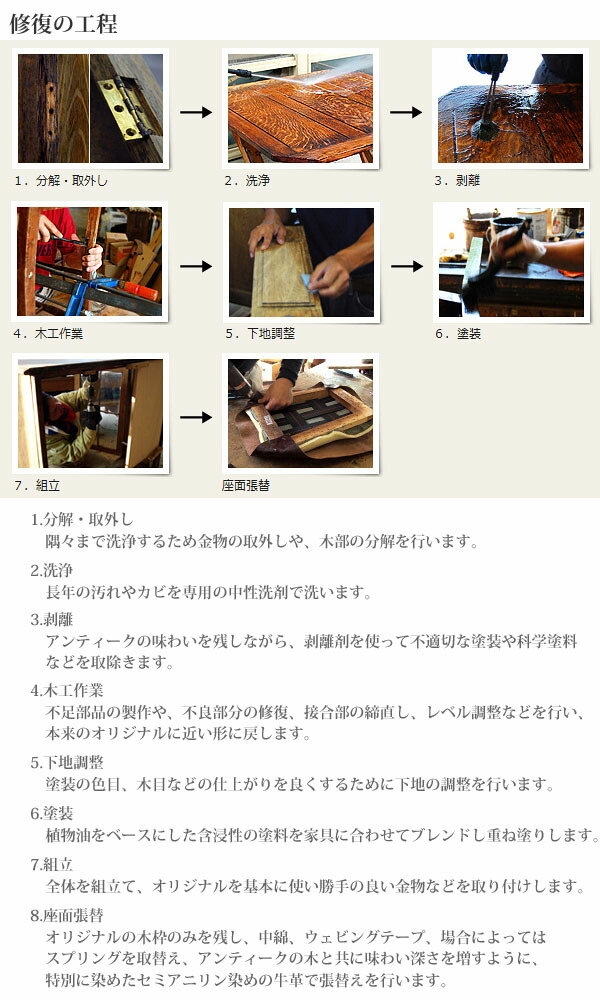 修復の工程

１．分解・取外し

２．洗浄

３．剥離

４．木工作業

５．下地調整

６．塗装

７．組立

座面張替

1.分解・取外し
隅々まで洗浄するため金物の取外しや、木部の分解を行います。

2.洗浄
長年の汚れやカビを専用の中性洗剤で洗います。

3.剥離
アンティークの味わいを残しながら、剥離剤を使って不適切な塗装や科学塗料などを取除きます。

4.木工作業
不足部品の製作や、不良部分の修復、接合部の締直し、レベル調整などを行い、本来のオリジナルに近い形に戻します。

5.下地調整
塗装の色目、木目などの仕上がりを良くするために下地の調整を行います。

6.塗装
植物油をベースにした含浸性の塗料を家具に合わせてブレンドし重ね塗りします。

7.組立
全体を組立て、オリジナルを基本に使い勝手の良い金物などを取り付けします。

8.座面張替
オリジナルの木枠のみを残し、中綿、ウェビングテープ、場合によってはスプリングを取替え、アンティークの木と共に味わい深さを増すように、特別に染めたセミアニリン染めの牛革で張替えを行います。