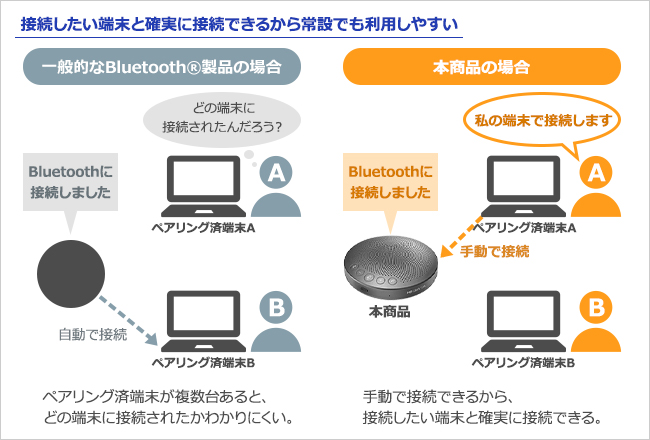 接続したい端末と確実に接続できるから常設でも利用しやすい

一般的なBluetooth®製品の場合

どの端末に接続されたんだろう?

Bluetoothに接続しました

A

ペアリング済端末A

自動で接続

B

ペアリング済端末B

ペアリング済端末が複数台あると、どの端末に接続されたかわかりにくい。

本商品の場合

私の端末で接続します

Bluetoothに接続しました

A

ペアリング済端末A

手動で接続

本商品

B

ペアリング済端末B

手動で接続できるから、接続したい端末と確実に接続できる。