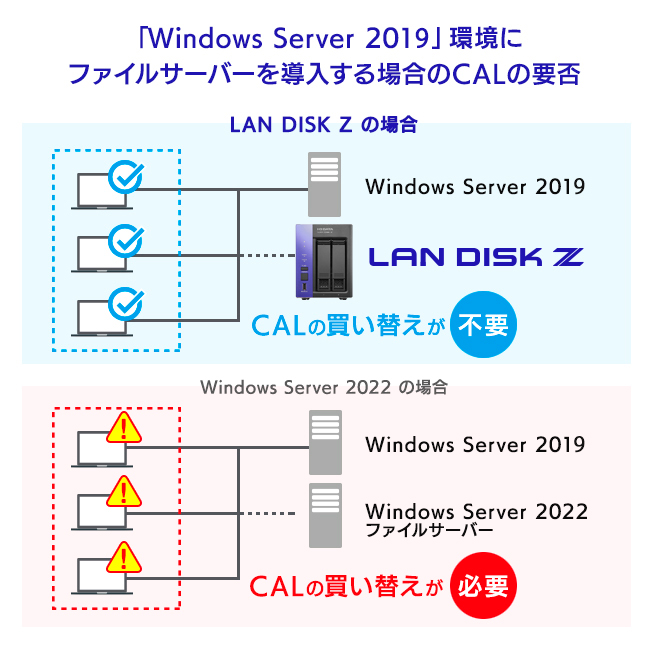 「Windows Server 2019」環境に
ファイルサーバーを導入する場合のCALの要否

LAN DISK Z の場合

Windows Server 2019

LAN DISK Z

CALの買い替えが 不要

Windows Server 2022 の場合

Windows Server 2019

Windows Server 2022
ファイルサーバー

CALの買い替えが 必要