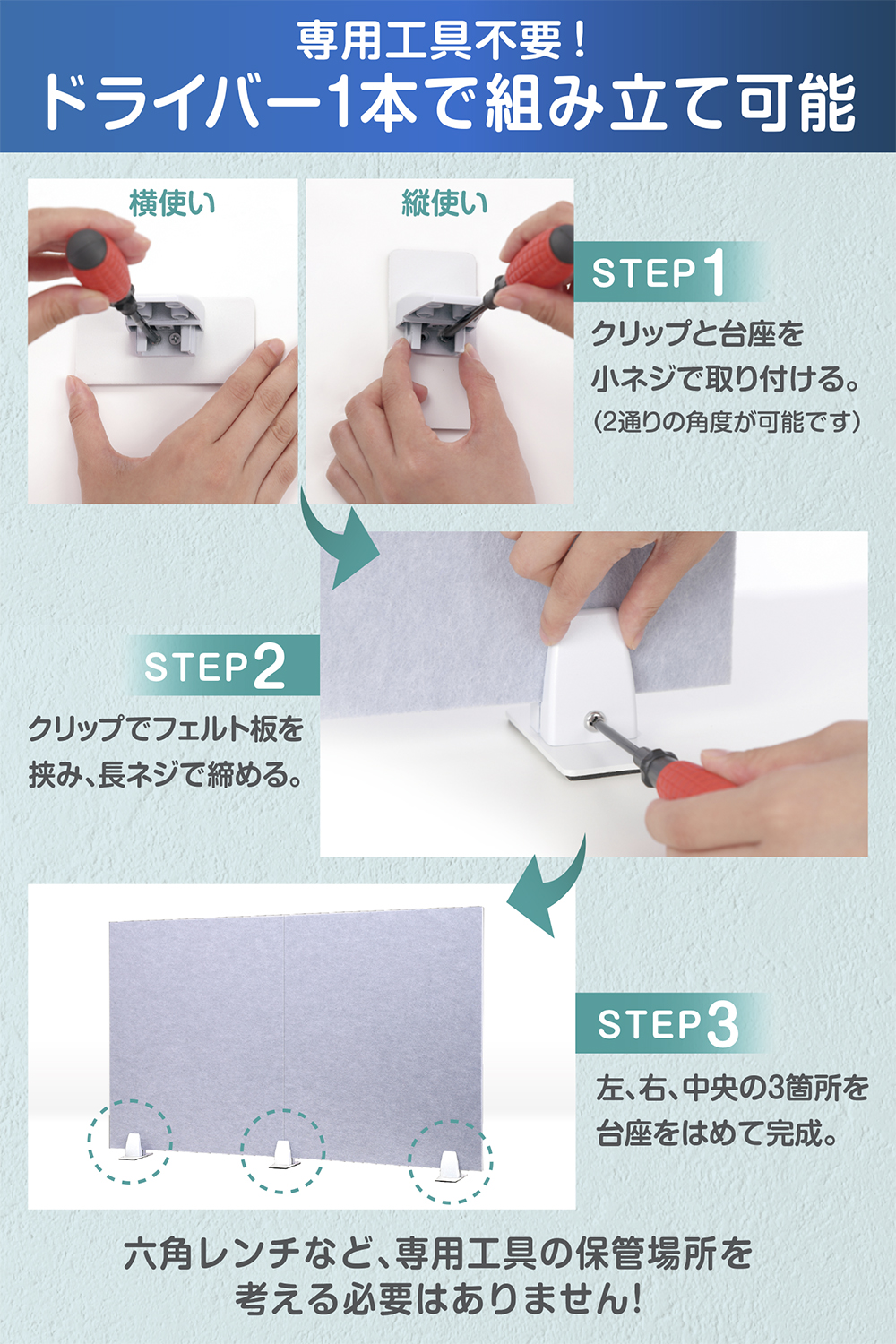 専用工具不要！
ドライバー1本で組み立て可能

横使い

縦使い

STEP1
クリップと台座を小ネジで取り付ける。
(2通りの角度が可能です)

STEP2
クリップでフェルト板を挟み、長ネジで締める。

STEP3
左、右、中央の3箇所を台座をはめて完成。

六角レンチなど、専用工具の保管場所を考える必要はありません!